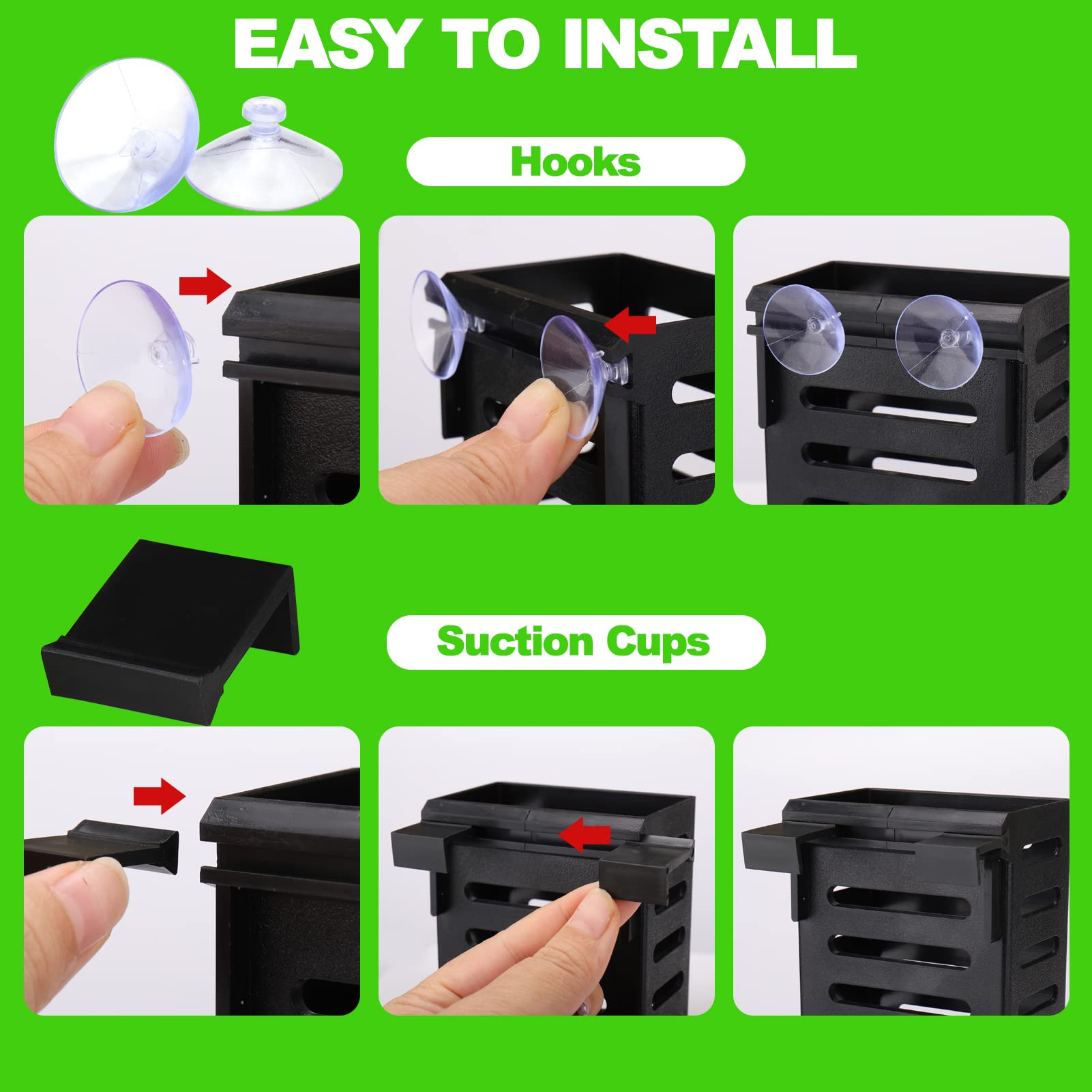 EASY TO INSTALL

Hooks

Suction Cups