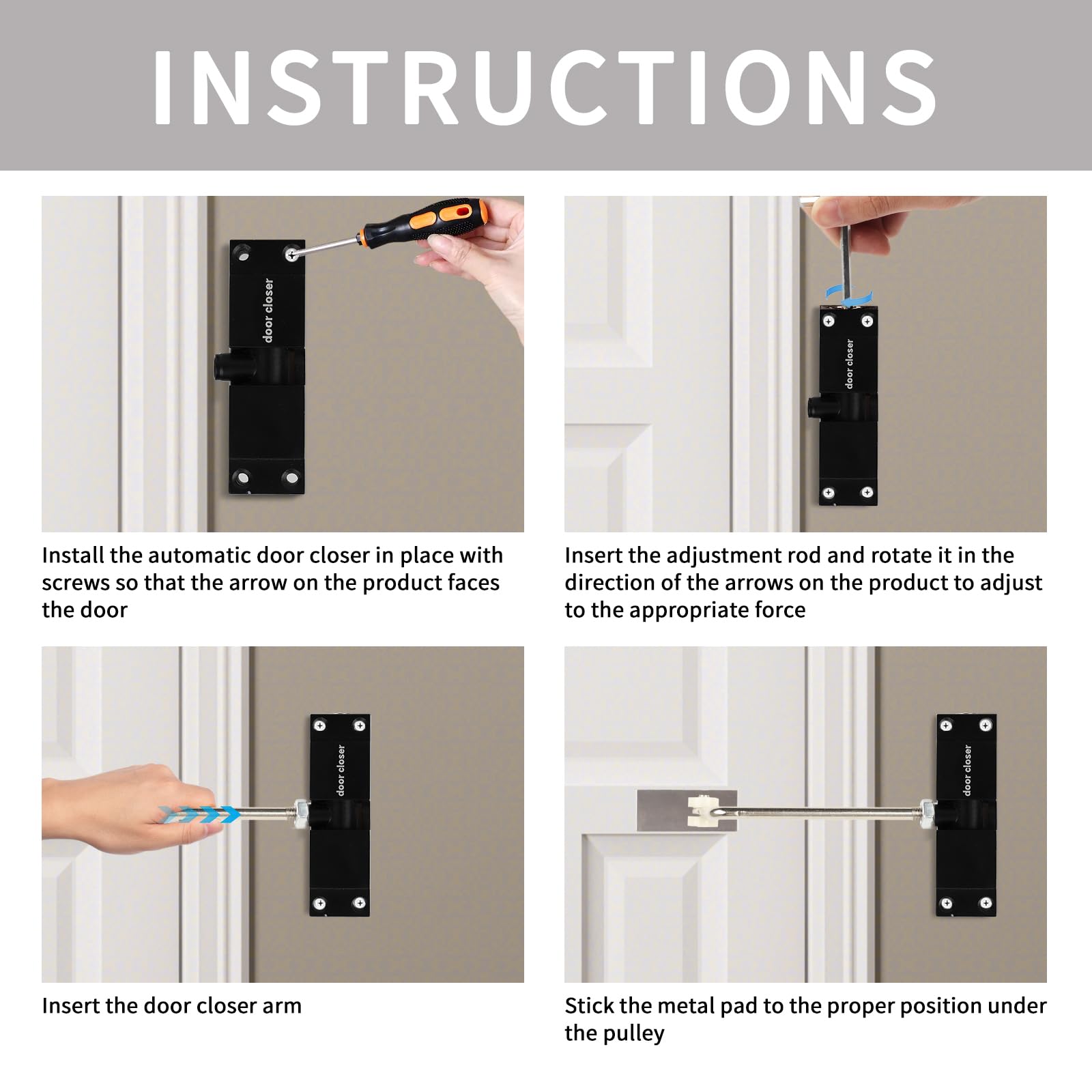 INSTRUCTIONS

door closer

Install the automatic door closer in place with screws so that the arrow on the product faces the door

door closer

Insert the adjustment rod and rotate it in the direction of the arrows on the product to adjust to the appropriate force

door closer

Insert the door closer arm

door closer

Stick the metal pad to the proper position under the pulley