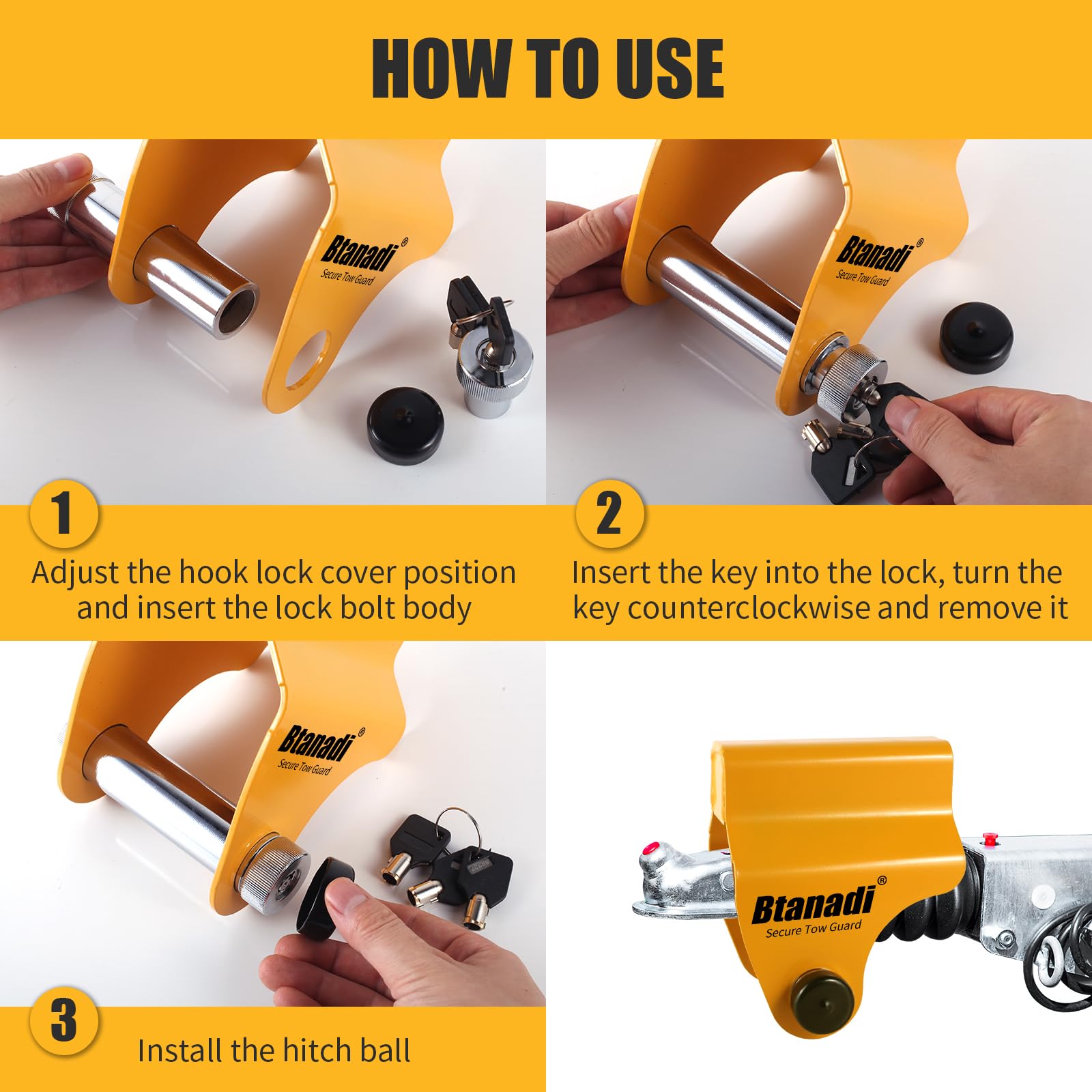 HOW TO USE

Btanadi®
Secure Tow Guard

Btanadi®
Secure Tow Guard

1
Adjust the hook lock cover position and insert the lock bolt body

2
Insert the key into the lock, turn the key counterclockwise and remove it

Btanadi®
Secure Tow Guard

Btanadi®
Secure Tow Guard

3
Install the hitch ball