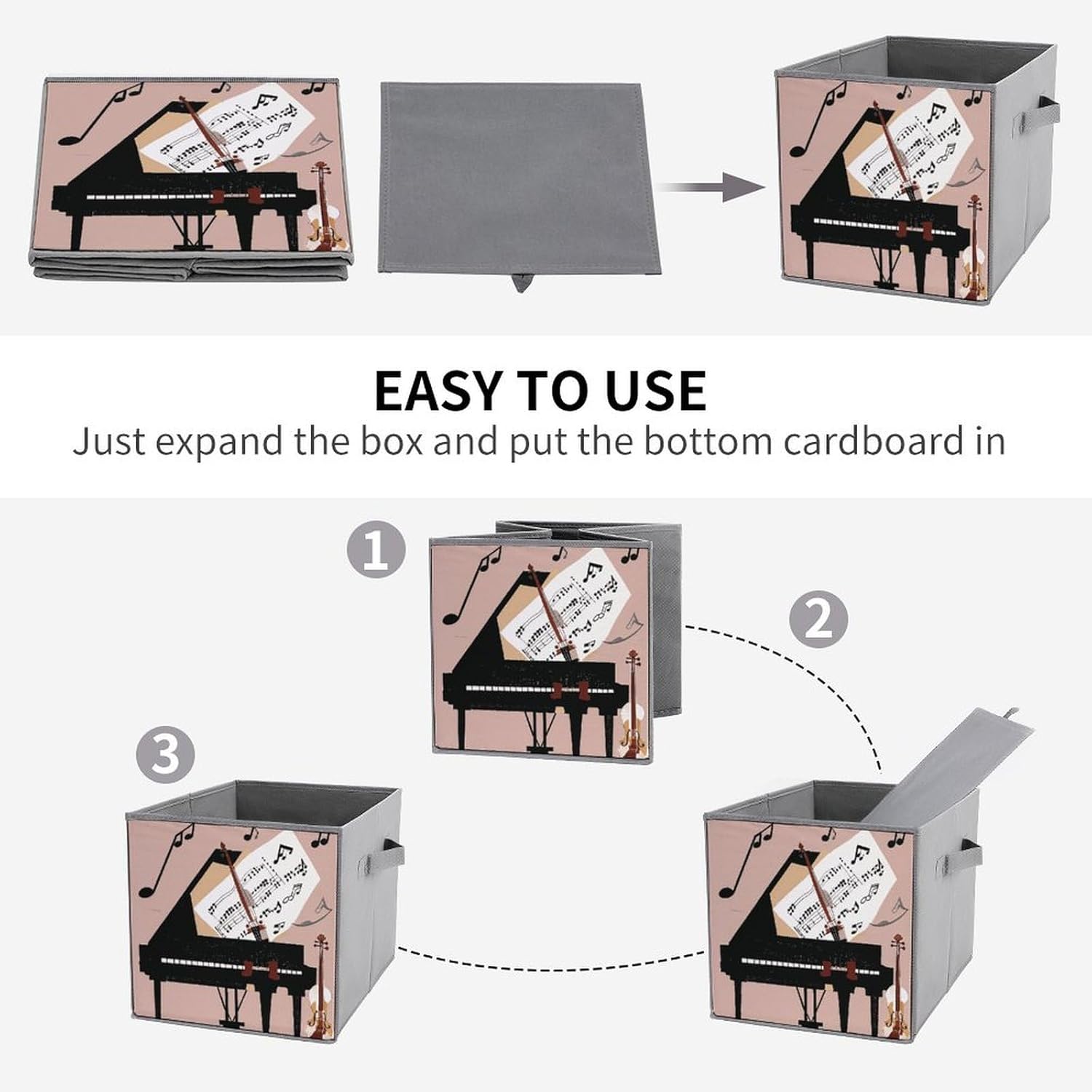 EASY TO USE
Just expand the box and put the bottom cardboard in

1

2

3