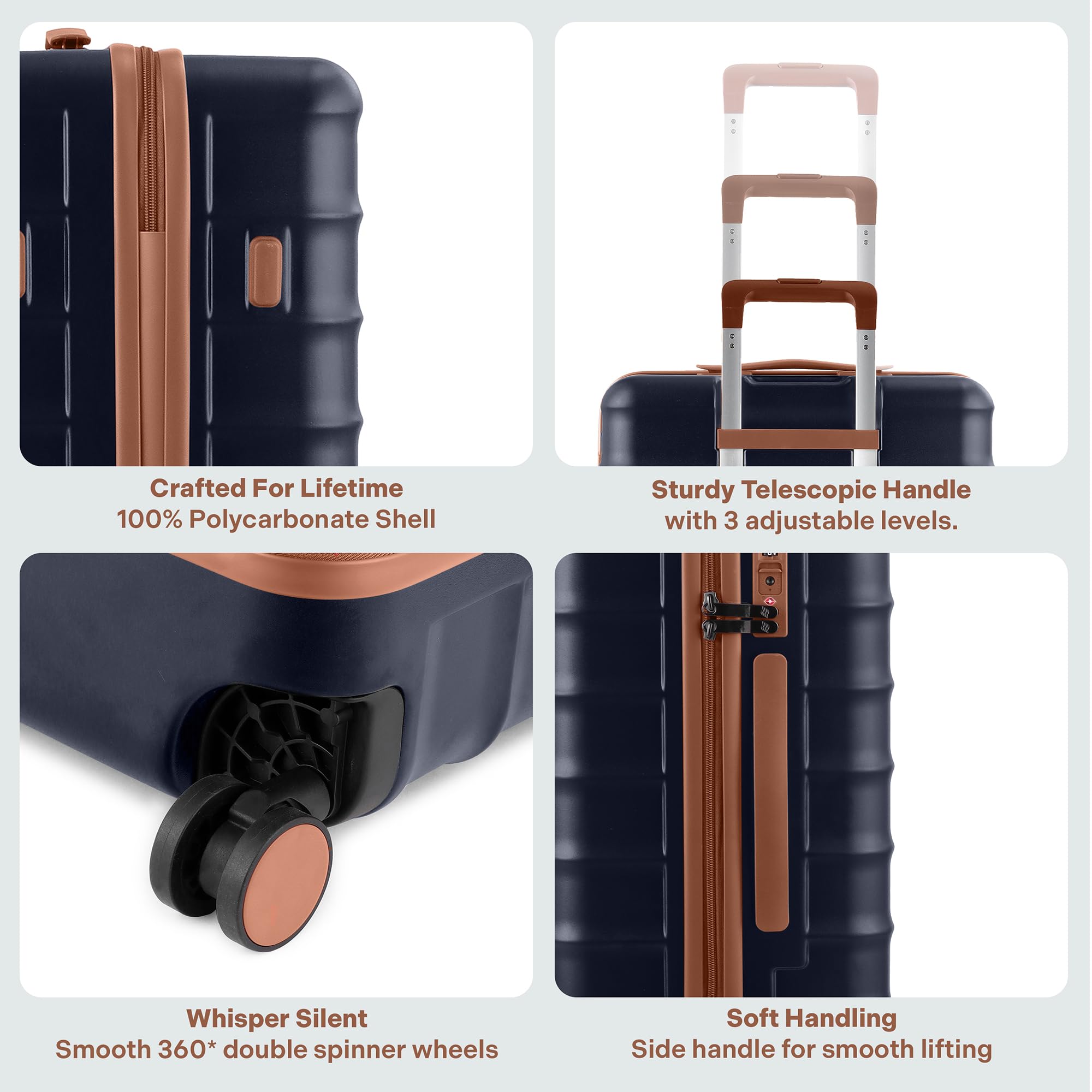 Crafted For Lifetime
100% Polycarbonate Shell

Sturdy Telescopic Handle
with 3 adjustable levels.

Whisper Silent
Smooth 360* double spinner wheels

Soft Handling
Side handle for smooth lifting