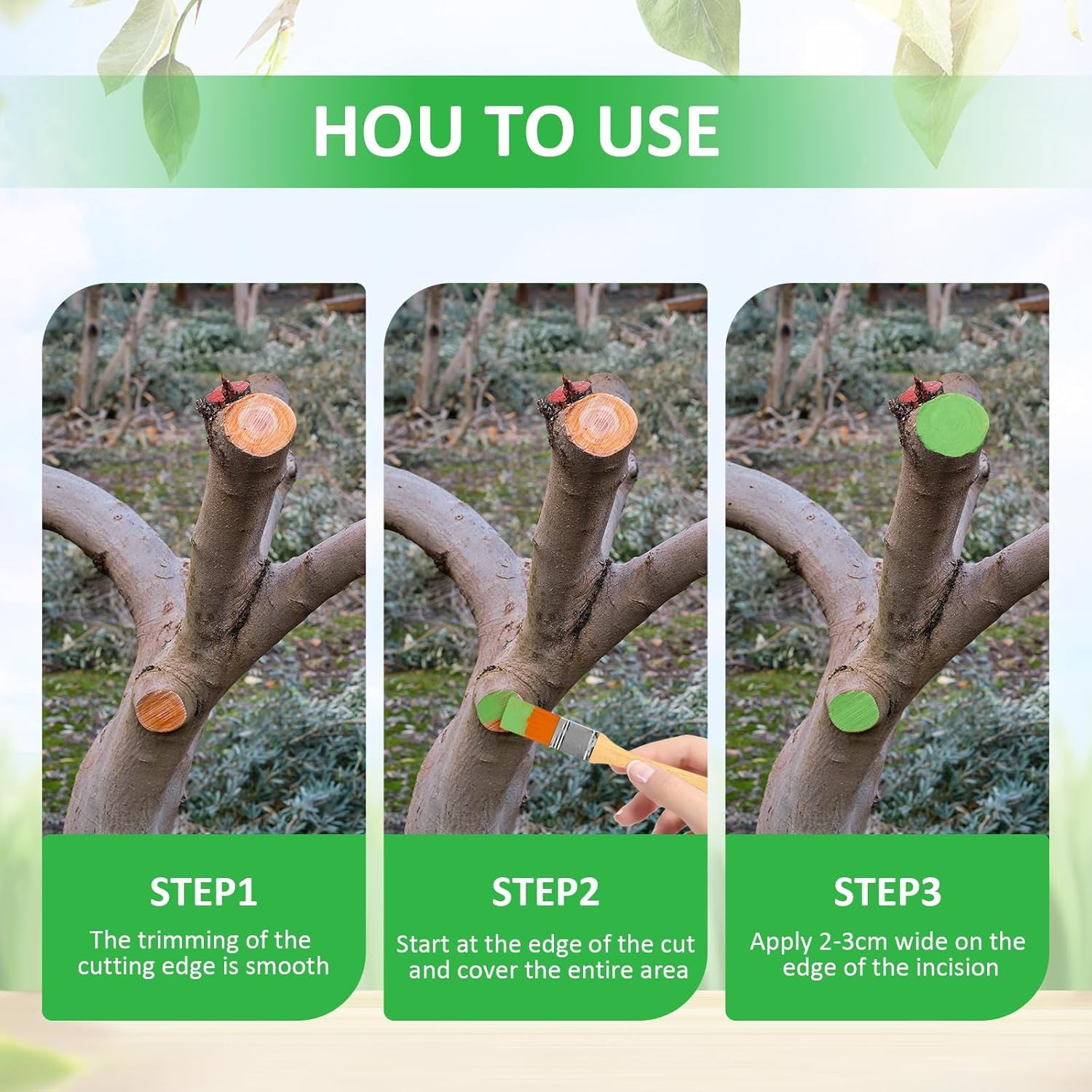 HOU TO USE

STEP1
The trimming of the cutting edge is smooth

STEP2
Start at the edge of the cut and cover the entire area

STEP3
Apply 2-3cm wide on the edge of the incision