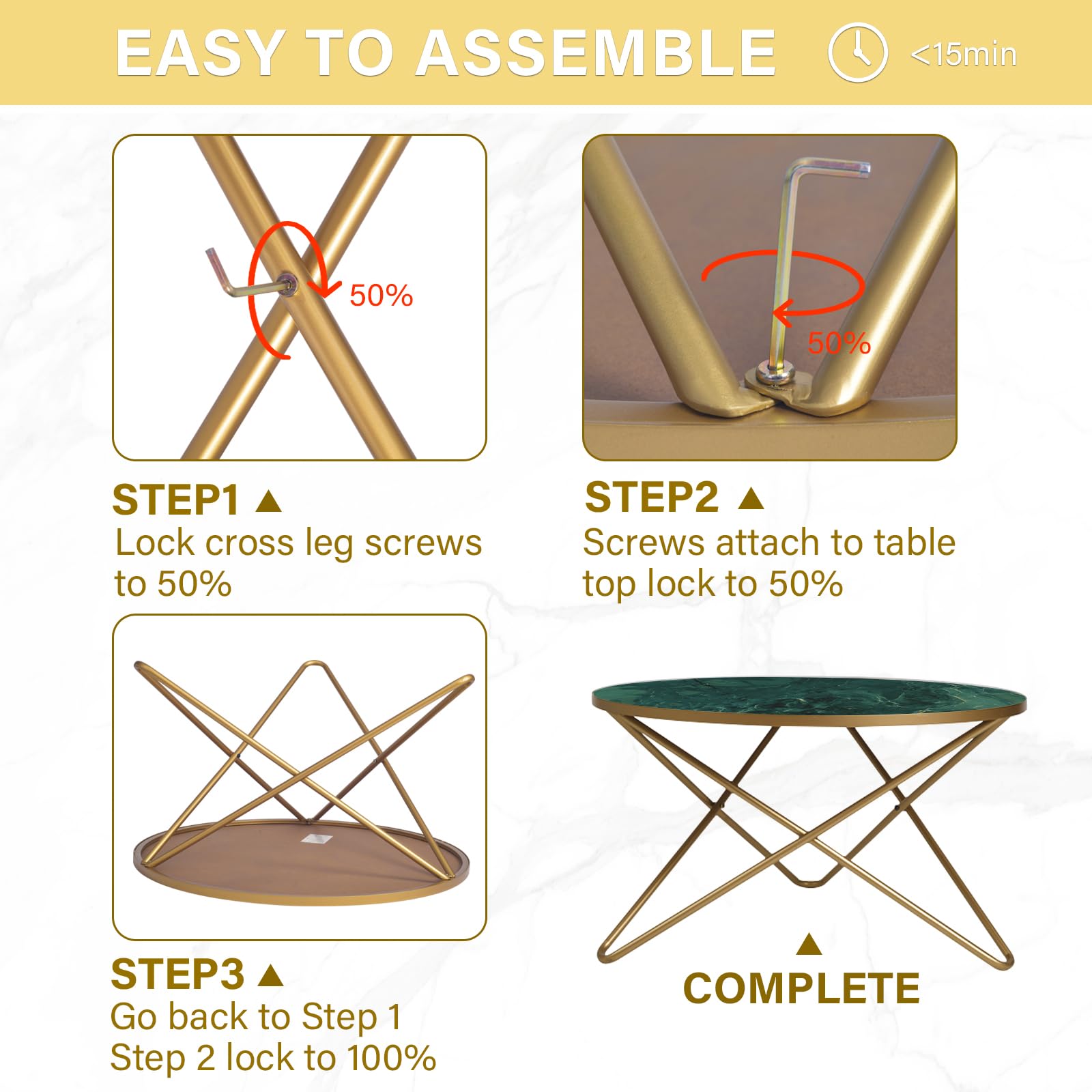 EASY TO ASSEMBLE <15min

50%

50%

STEP1 ▲
Lock cross leg screws to 50%

STEP2 ▲
Screws attach to table top lock to 50%

STEP3 ▲
Go back to Step 1
Step 2 lock to 100%

▲
COMPLETE