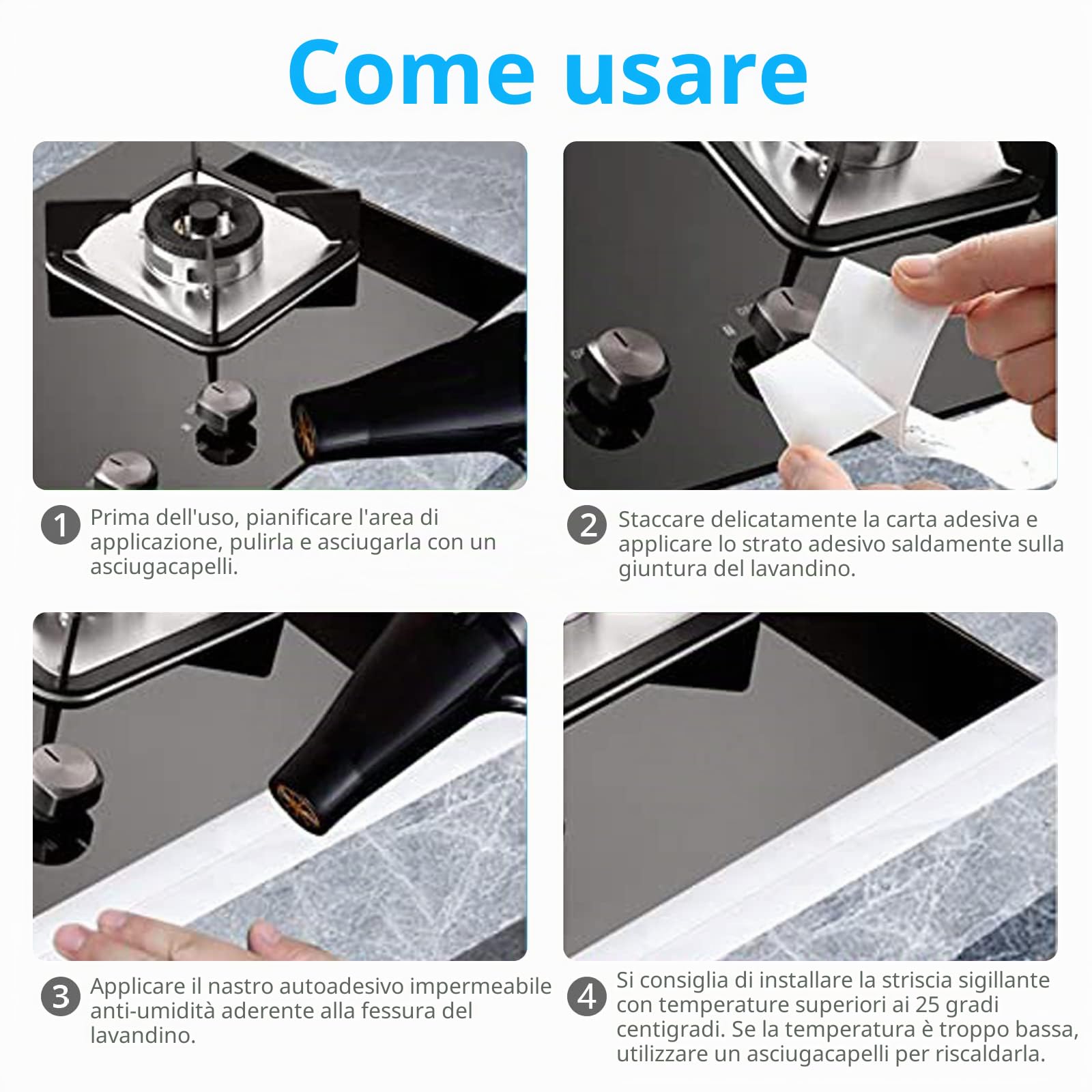 Come usare

1 Prima dell'uso, pianificare l'area di applicazione, pulirla e asciugarla con un asciugacapelli.

2 Staccare delicatamente la carta adesiva e applicare lo strato adesivo saldamente sulla giuntura del lavandino.

3 Applicare il nastro autoadesivo impermeabile anti-umidità aderente alla fessura del lavandino.

4 Si consiglia di installare la striscia sigillante con temperature superiori ai 25 gradi centigradi. Se la temperatura è troppo bassa, utilizzare un asciugacapelli per riscaldarla.