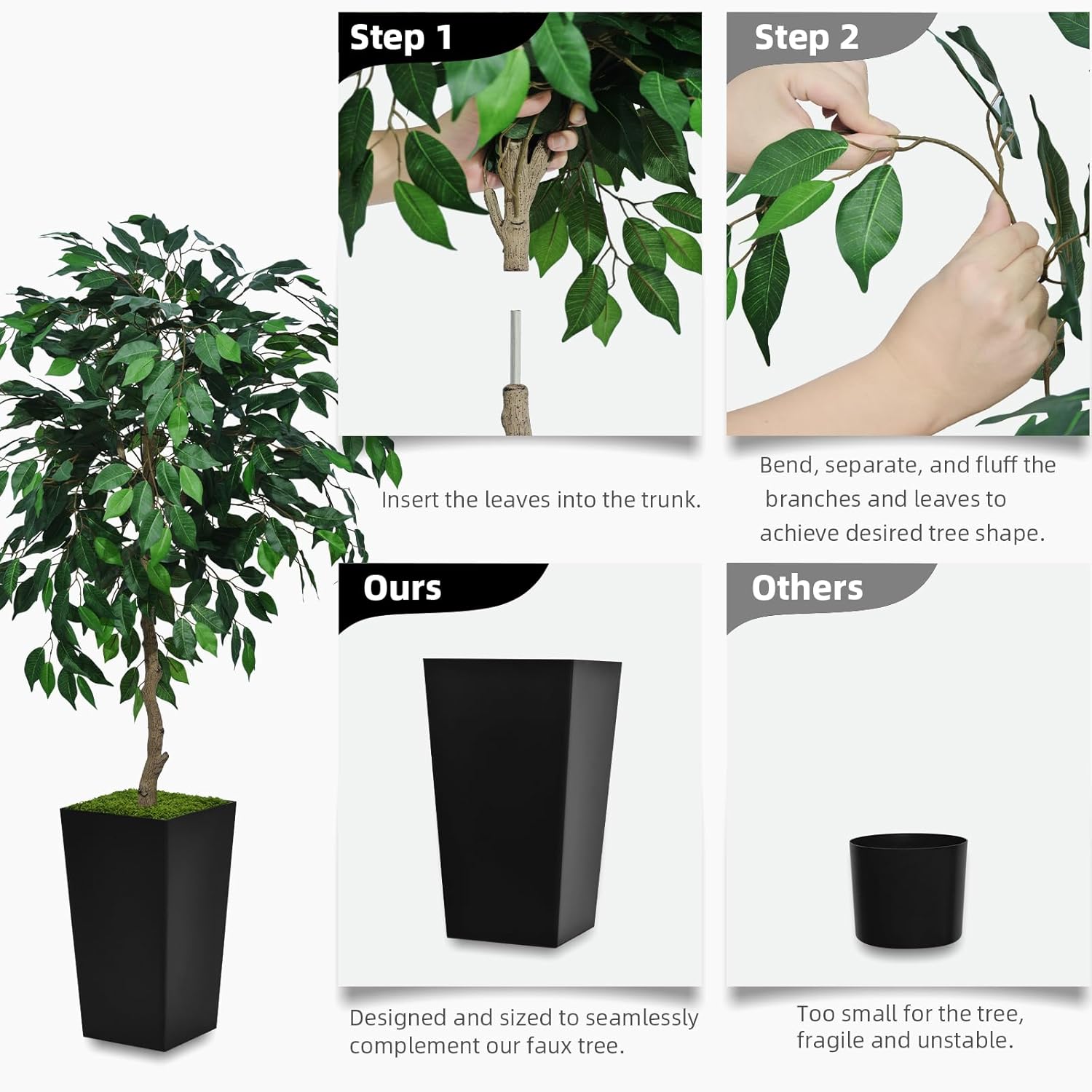 Step 1

Insert the leaves into the trunk.

Step 2

Bend, separate, and fluff the branches and leaves to achieve desired tree shape.

Ours

Designed and sized to seamlessly complement our faux tree.

Others

Too small for the tree, fragile and unstable.