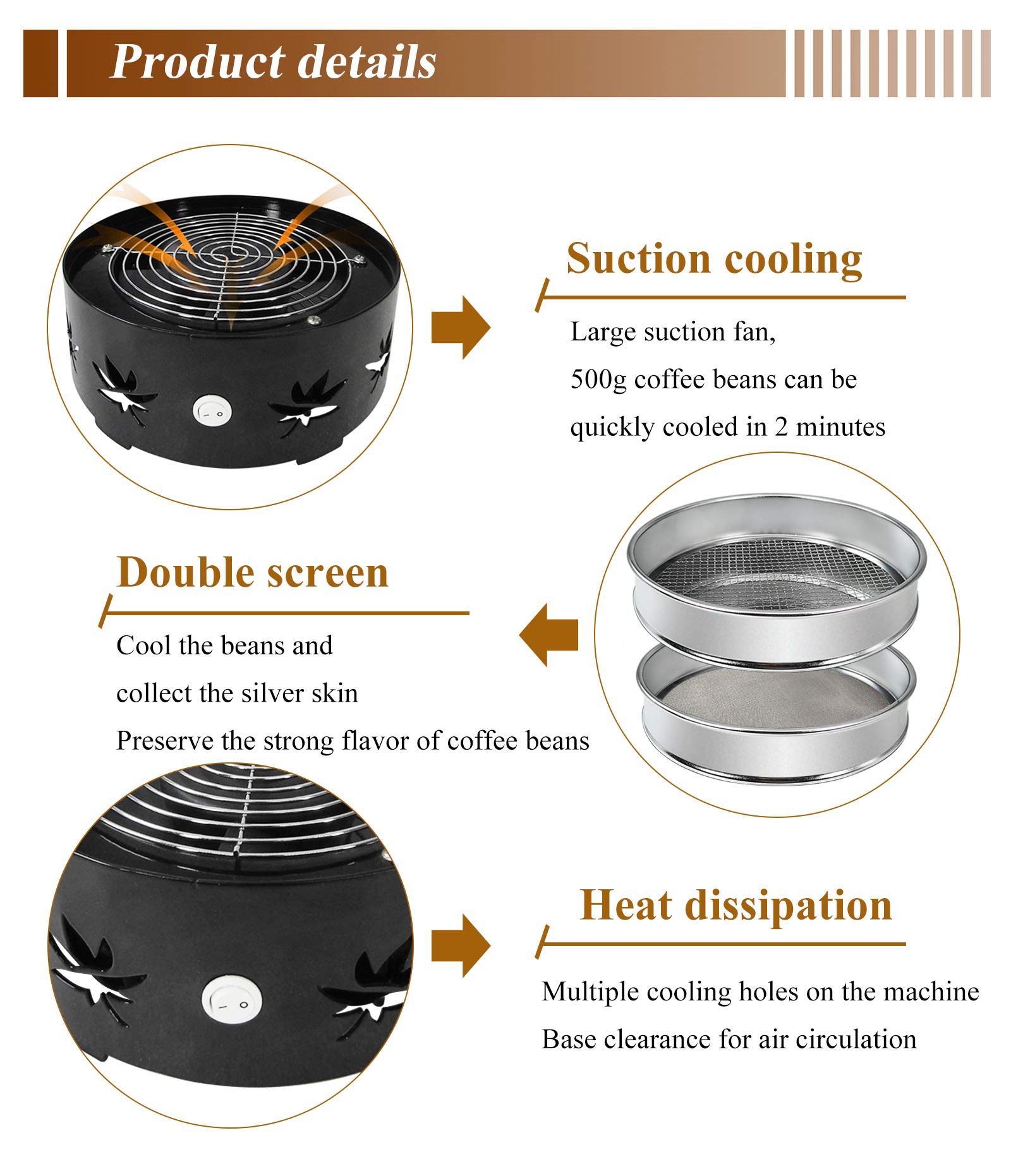 Product details

Suction cooling

Large suction fan,
500g coffee beans can be
quickly cooled in 2 minutes

Double screen

Cool the beans and
collect the silver skin
Preserve the strong flavor of coffee beans

Heat dissipation

Multiple cooling holes on the machine
Base clearance for air circulation