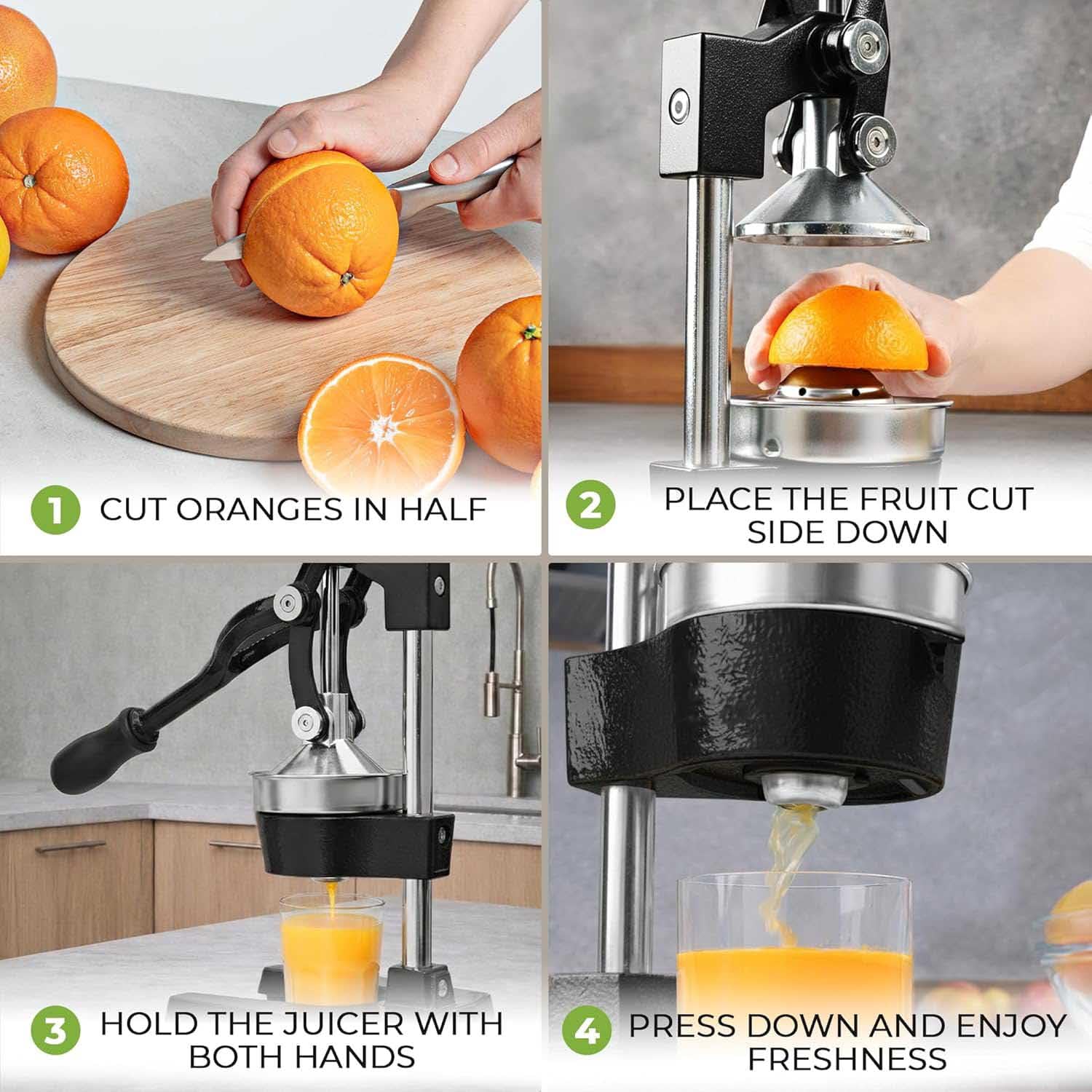 1 CUT ORANGES IN HALF

2 PLACE THE FRUIT CUT SIDE DOWN

3 HOLD THE JUICER WITH BOTH HANDS

4 PRESS DOWN AND ENJOY FRESHNESS