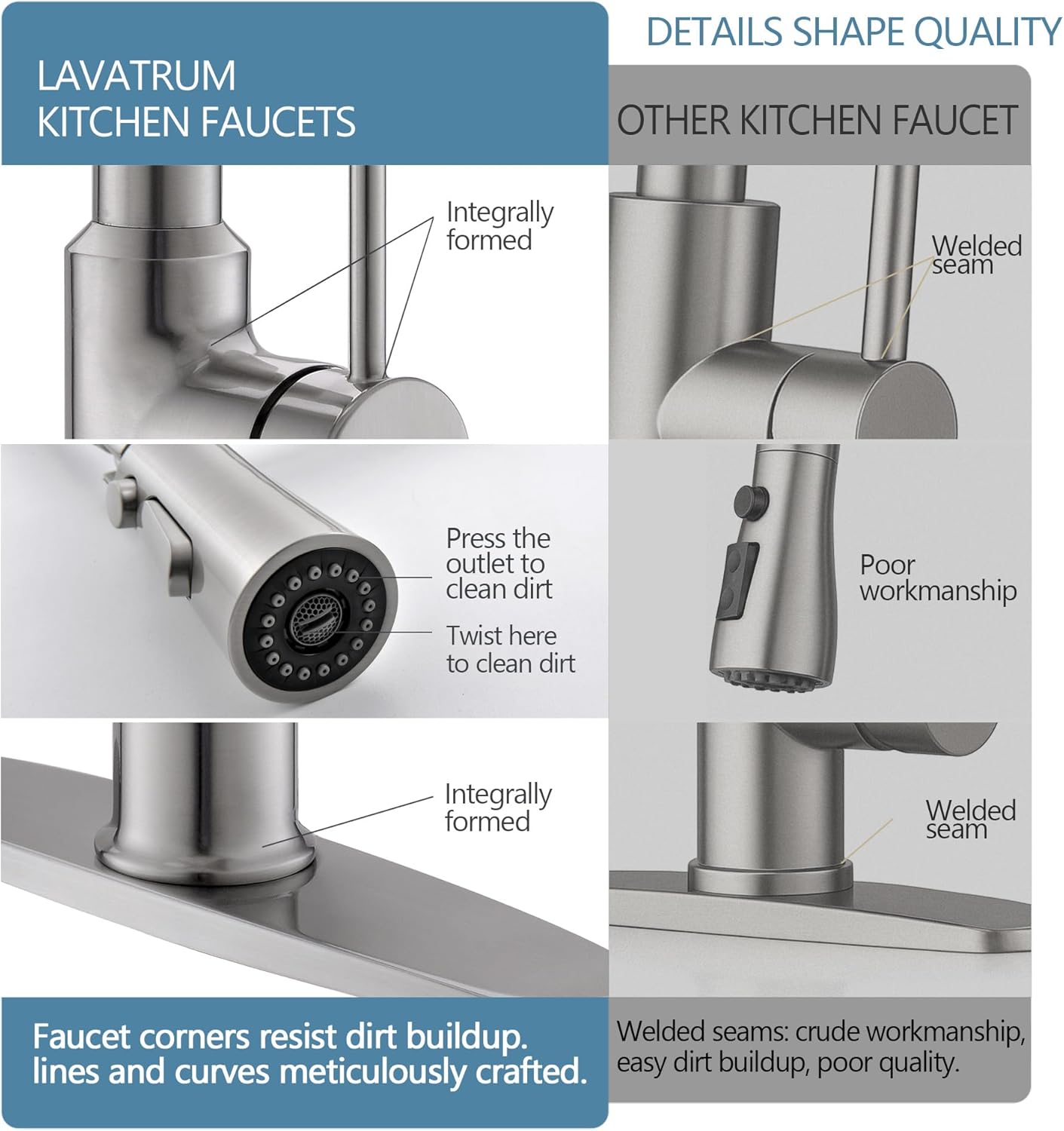 DETAILS SHAPE QUALITY

LAVATRUM KITCHEN FAUCETS

Integrally formed

Press the outlet to clean dirt

Twist here to clean dirt

Integrally formed

Faucet corners resist dirt buildup. lines and curves meticulously crafted.

OTHER KITCHEN FAUCET

Welded seam

Poor workmanship

Welded seam

Welded seams: crude workmanship, easy dirt buildup, poor quality.