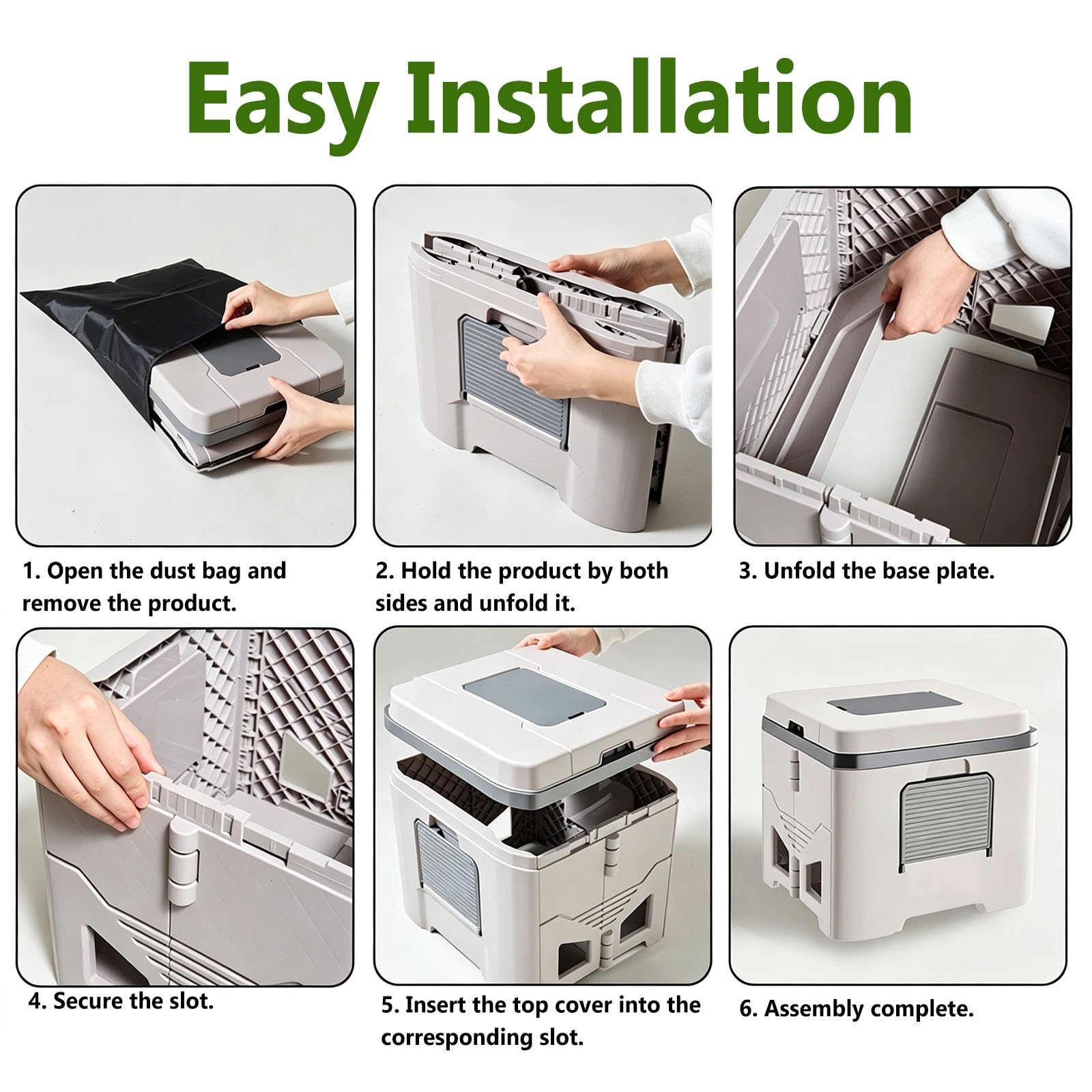 Easy Installation

1. Open the dust bag and remove the product.

2. Hold the product by both sides and unfold it.

3. Unfold the base plate.

4. Secure the slot.

5. Insert the top cover into the corresponding slot.

6. Assembly complete.