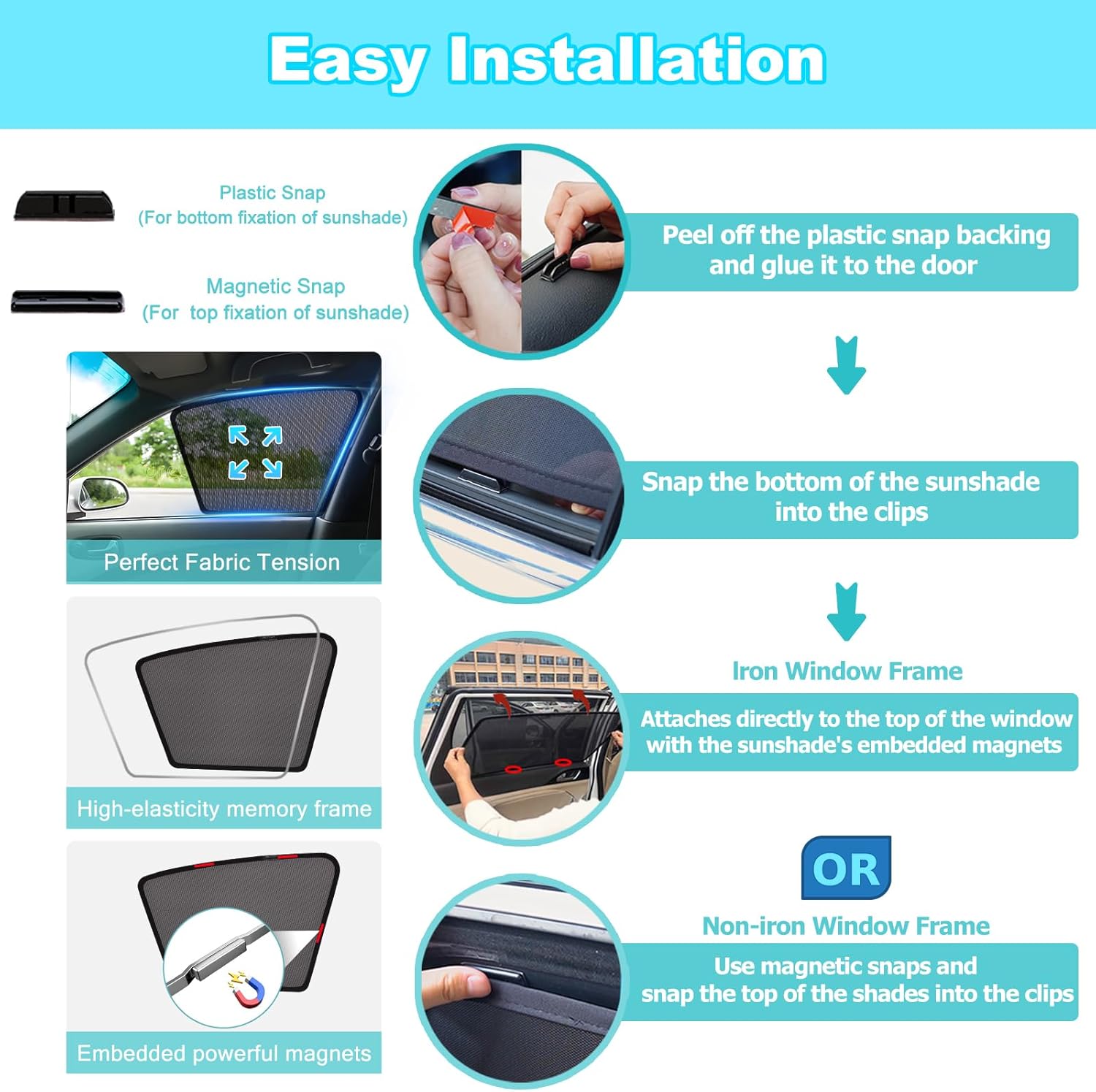 Easy Installation

Plastic Snap
(For bottom fixation of sunshade)

Magnetic Snap
(For  top fixation of sunshade)

Perfect Fabric Tension

High-elasticity memory frame

Embedded powerful magnets

Peel off the plastic snap backing and glue it to the door

Snap the bottom of the sunshade into the clips

Iron Window Frame

Attaches directly to the top of the window with the sunshade's embedded magnets

OR

Non-iron Window Frame

Use magnetic snaps and snap the top of the shades into the clips