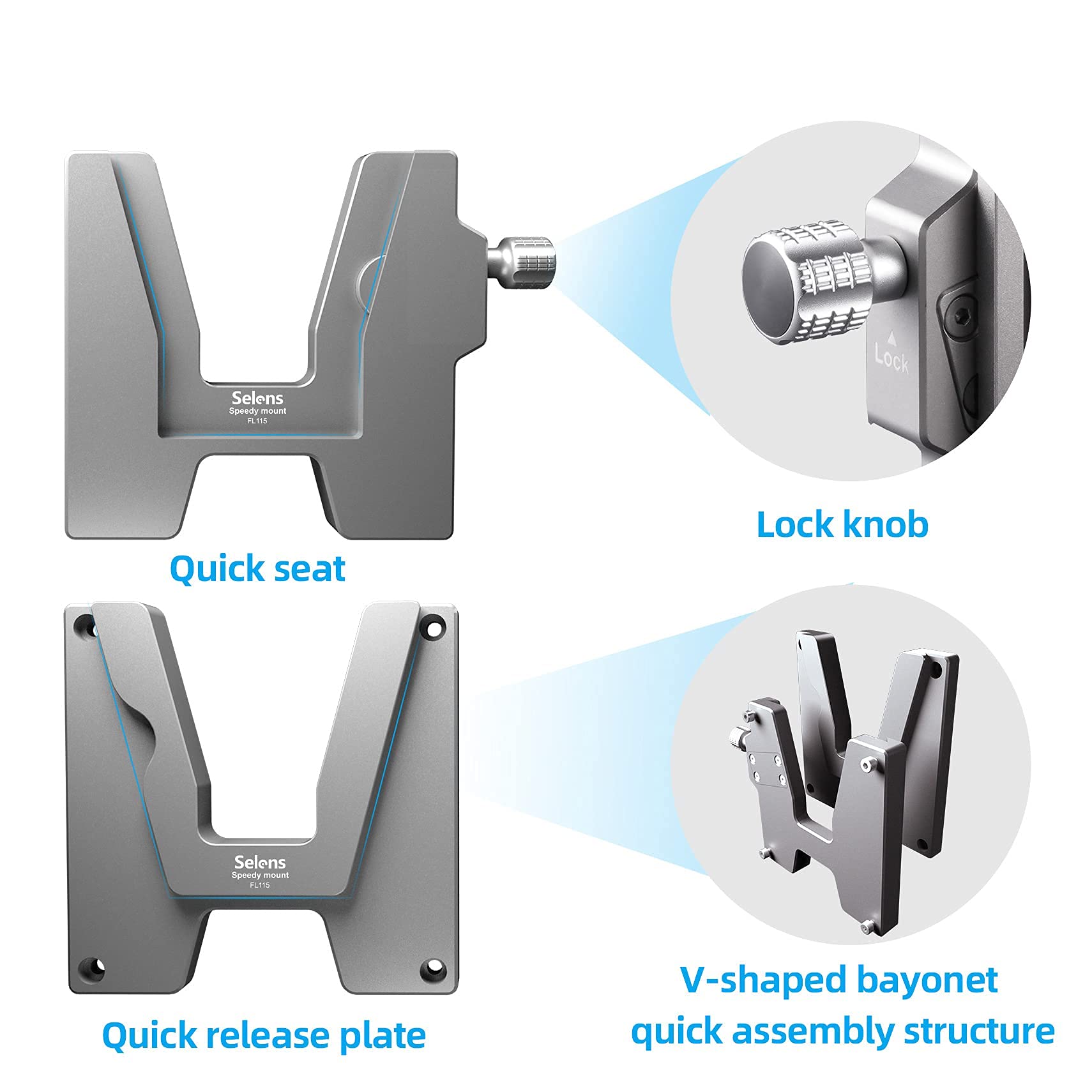 Selens
Speedy mount
FL115

Lock

Lock knob

Quick seat

Selens
Speedy mount
FL115

V-shaped bayonet quick assembly structure

Quick release plate