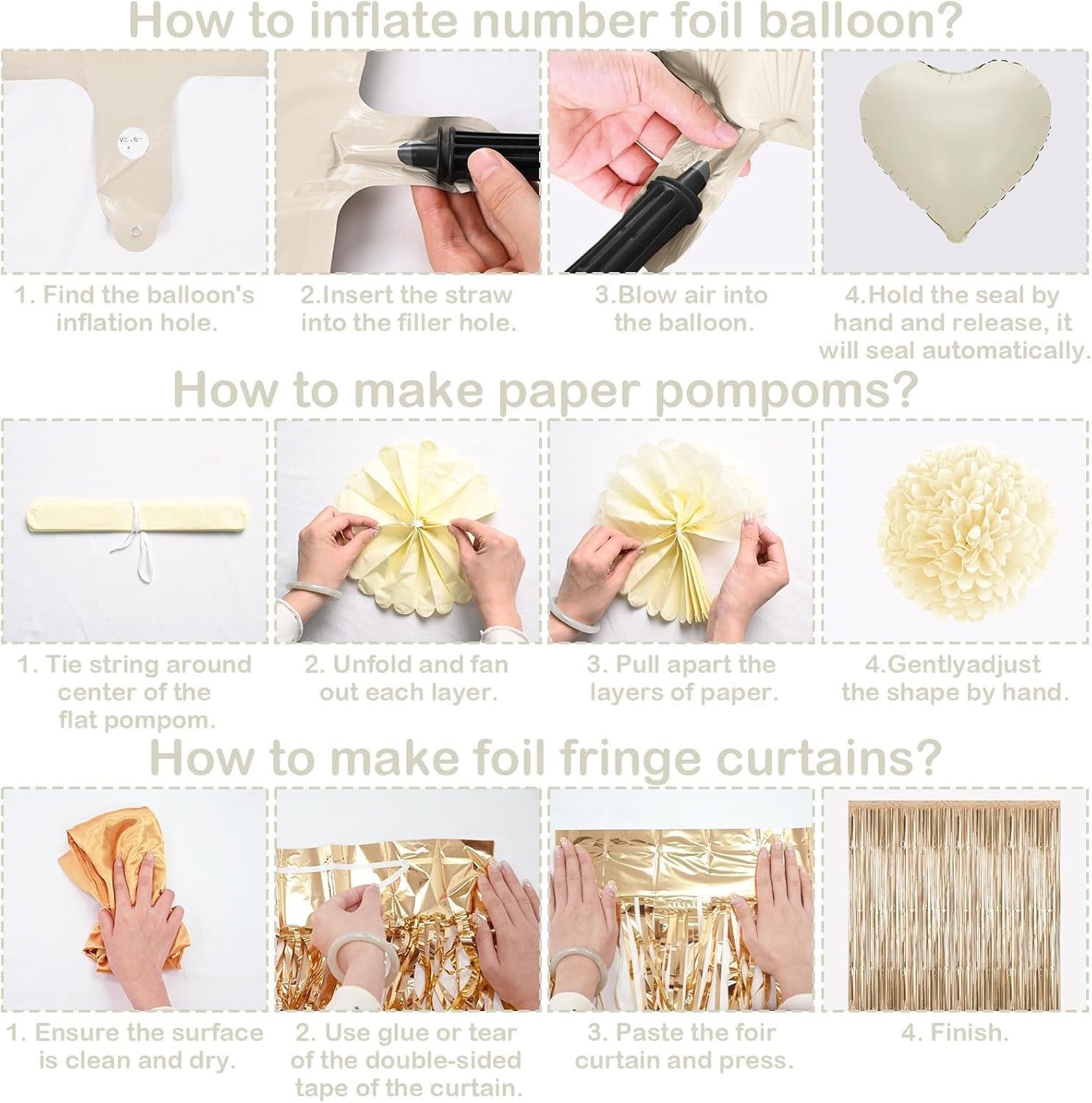 How to inflate number foil balloon?

valve

1. Find the balloon's inflation hole.

2.Insert the straw into the filler hole.

3.Blow air into the balloon.

4.Hold the seal by hand and release, it will seal automatically.

How to make paper pompoms?

1. Tie string around center of the flat pompom.

2. Unfold and fan out each layer.

3. Pull apart the layers of paper.

4.Gentlyadjust the shape by hand.

How to make foil fringe curtains?

1. Ensure the surface is clean and dry.

2. Use glue or tear of the double-sided tape of the curtain.

3. Paste the foir curtain and press.

4. Finish.