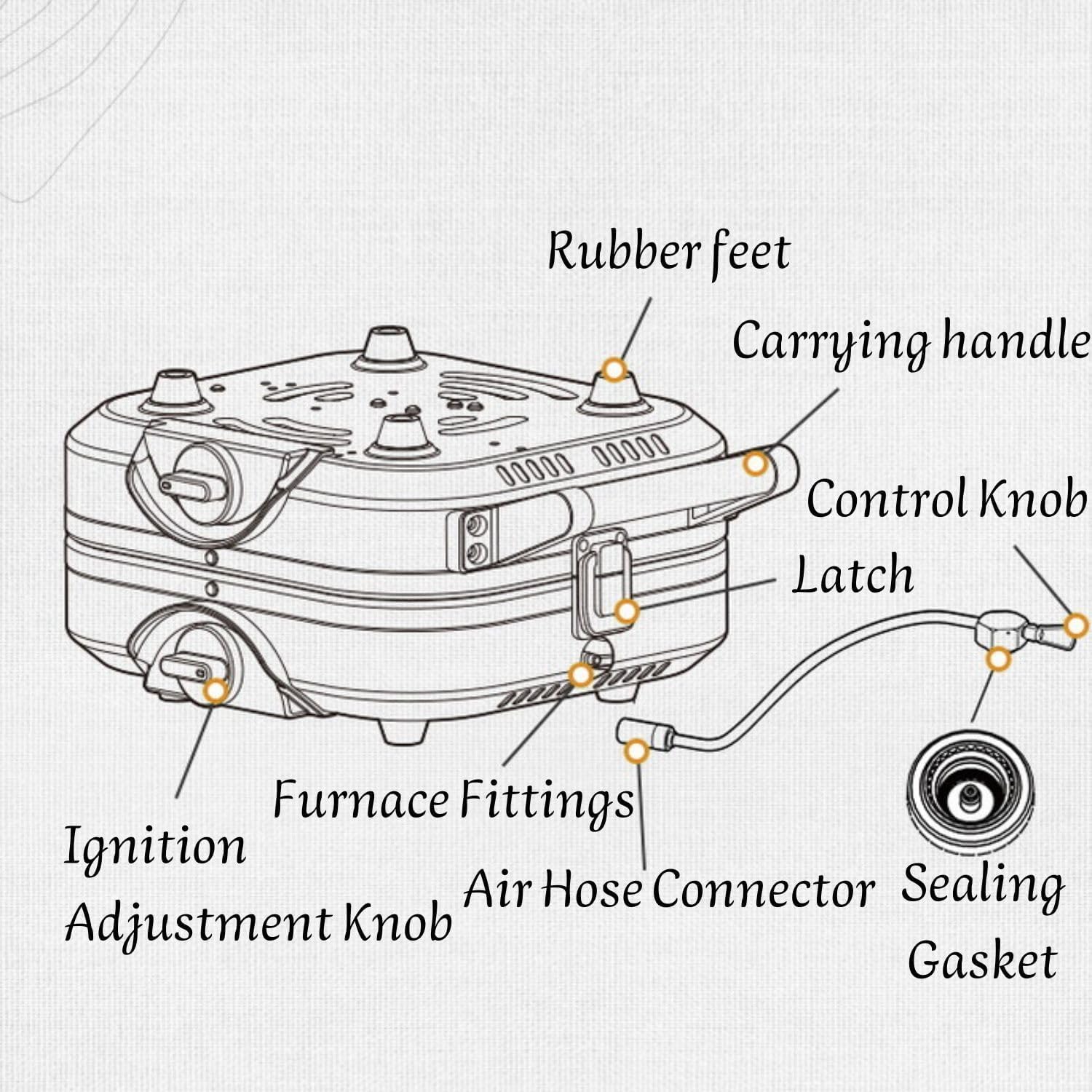 Rubber feet

Carrying handle

Control Knob

Latch

Furnace Fittings

Ignition Adjustment Knob

Air Hose Connector

Sealing Gasket