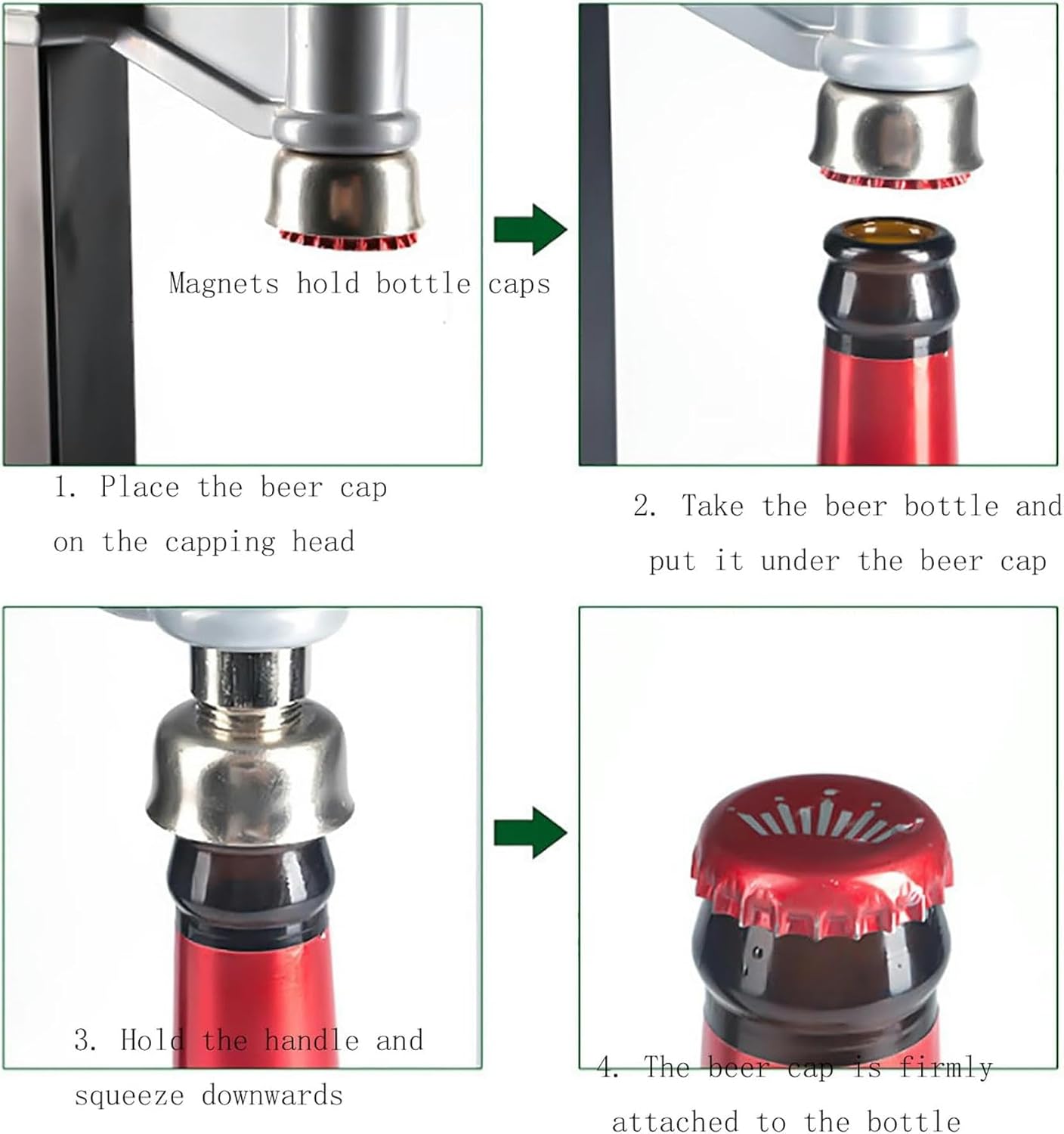 Magnets hold bottle caps

1. Place the beer cap on the capping head

2. Take the beer bottle and put it under the beer cap

3. Hold the handle and squeeze downwards

4. The beer cap is firmly attached to the bottle