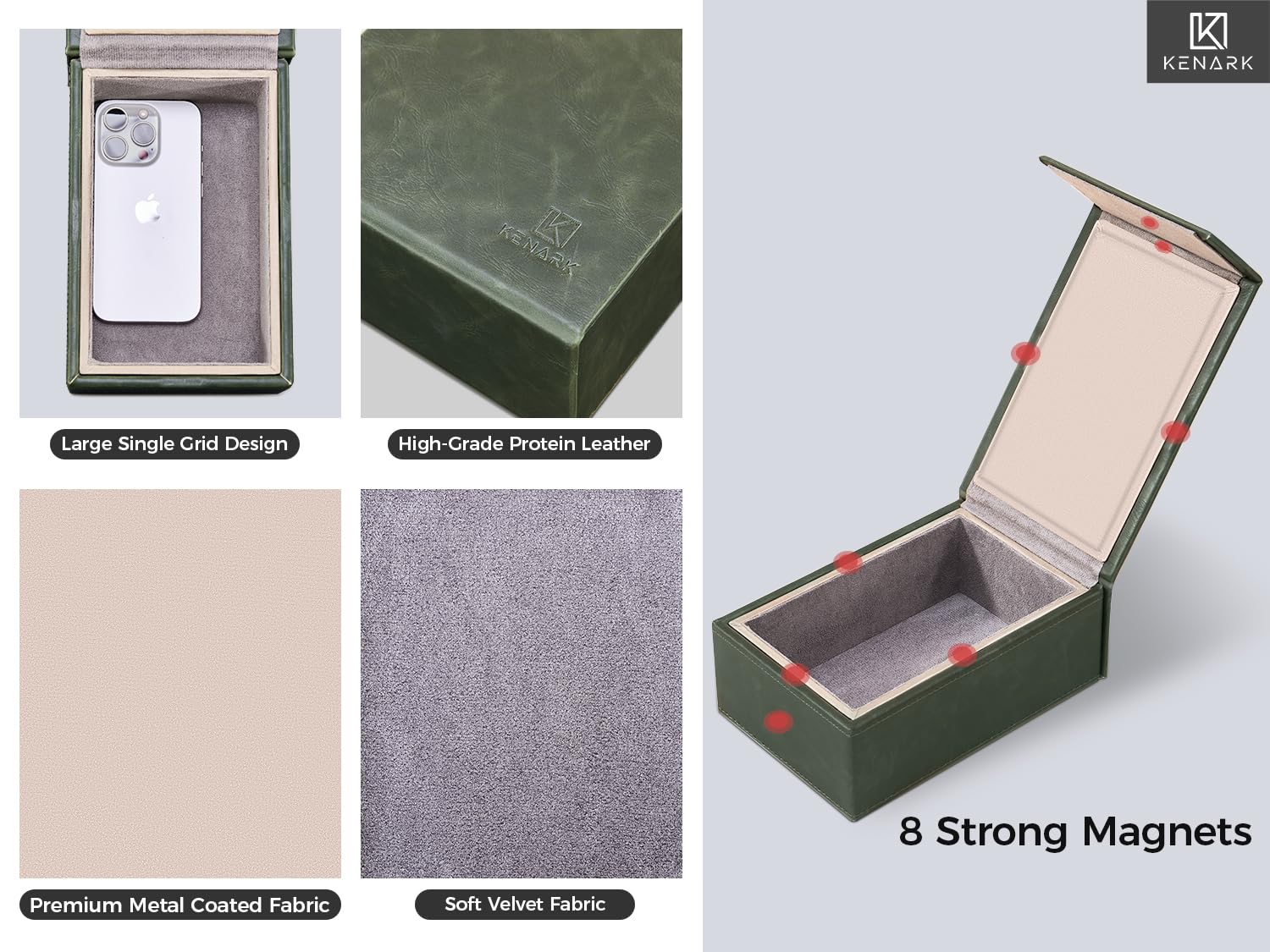 KENARK

KENARK

Large Single Grid Design

High-Grade Protein Leather

Premium Metal Coated Fabric

Soft Velvet Fabric

8 Strong Magnets