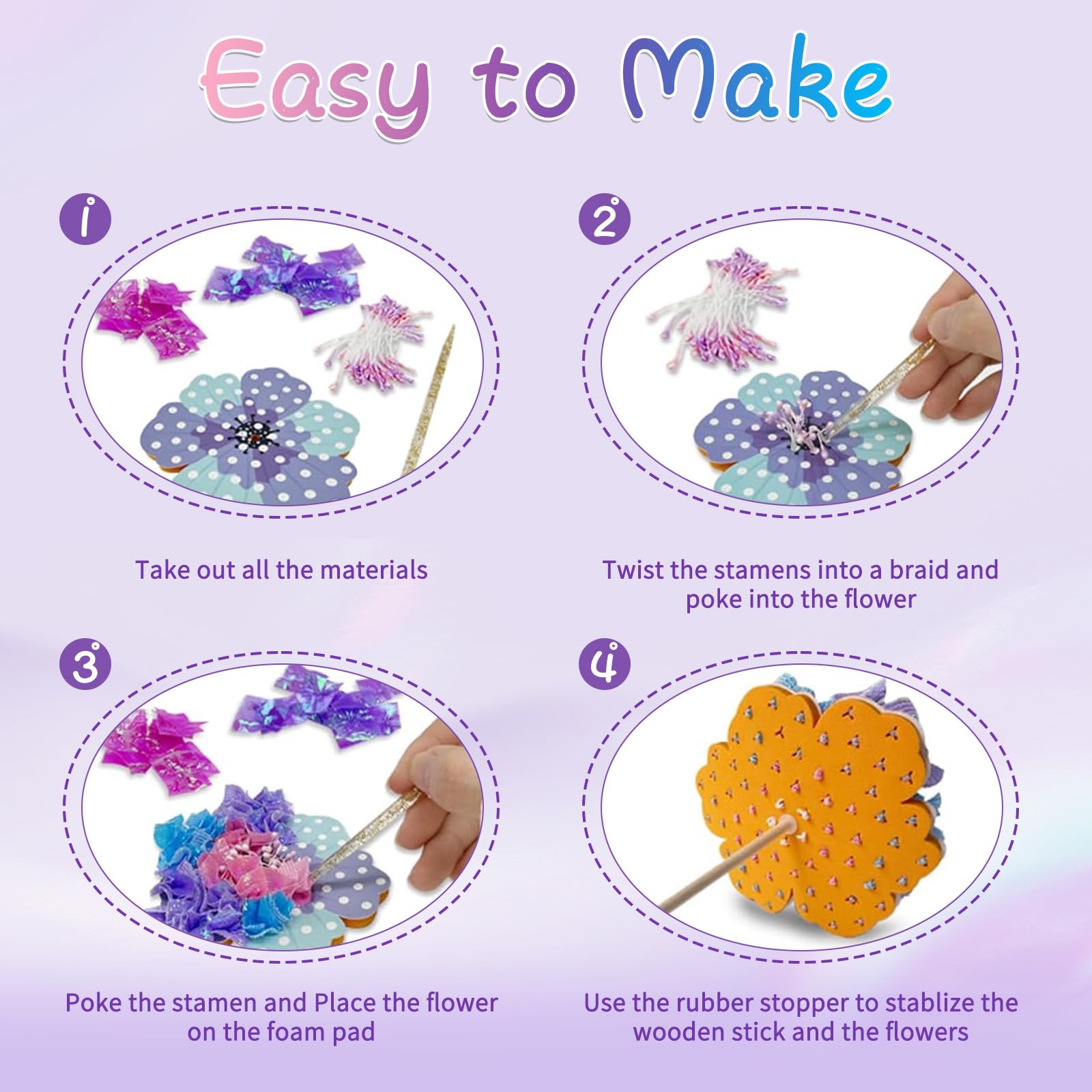 Easy to Make

1

Take out all the materials

2

Twist the stamens into a braid and poke into the flower

3

Poke the stamen and Place the flower on the foam pad

4

Use the rubber stopper to stablize the wooden stick and the flowers