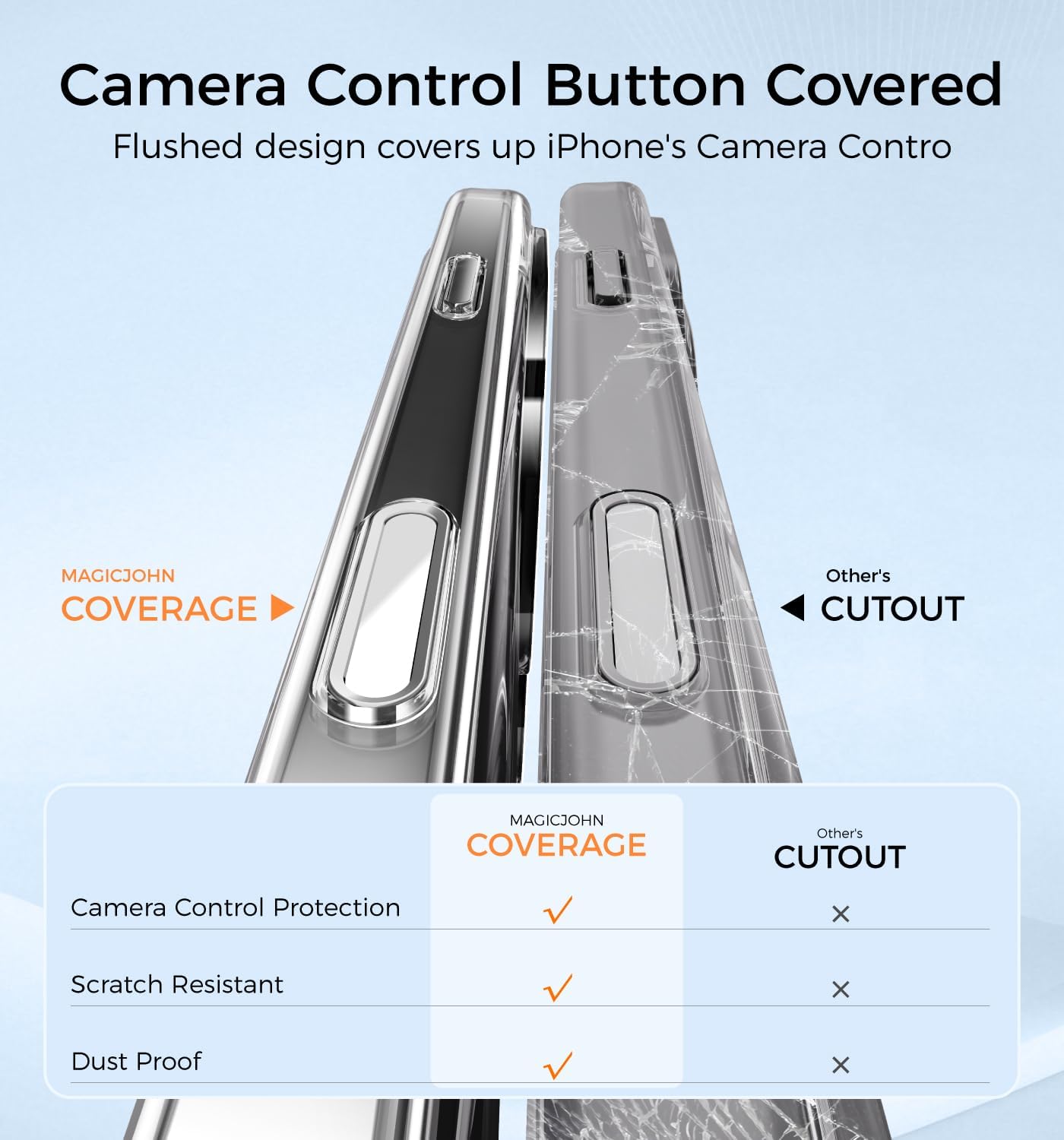 Camera Control Button Covered

Flushed design covers up iPhone's Camera Contro

MAGICJOHN
COVERAGE ▶

Other's
◀ CUTOUT

| | MAGICJOHN COVERAGE | Other's CUTOUT |
|---|---|---|
| Camera Control Protection | ✓ | × |
| Scratch Resistant | ✓ | × |
| Dust Proof | ✓ | × |