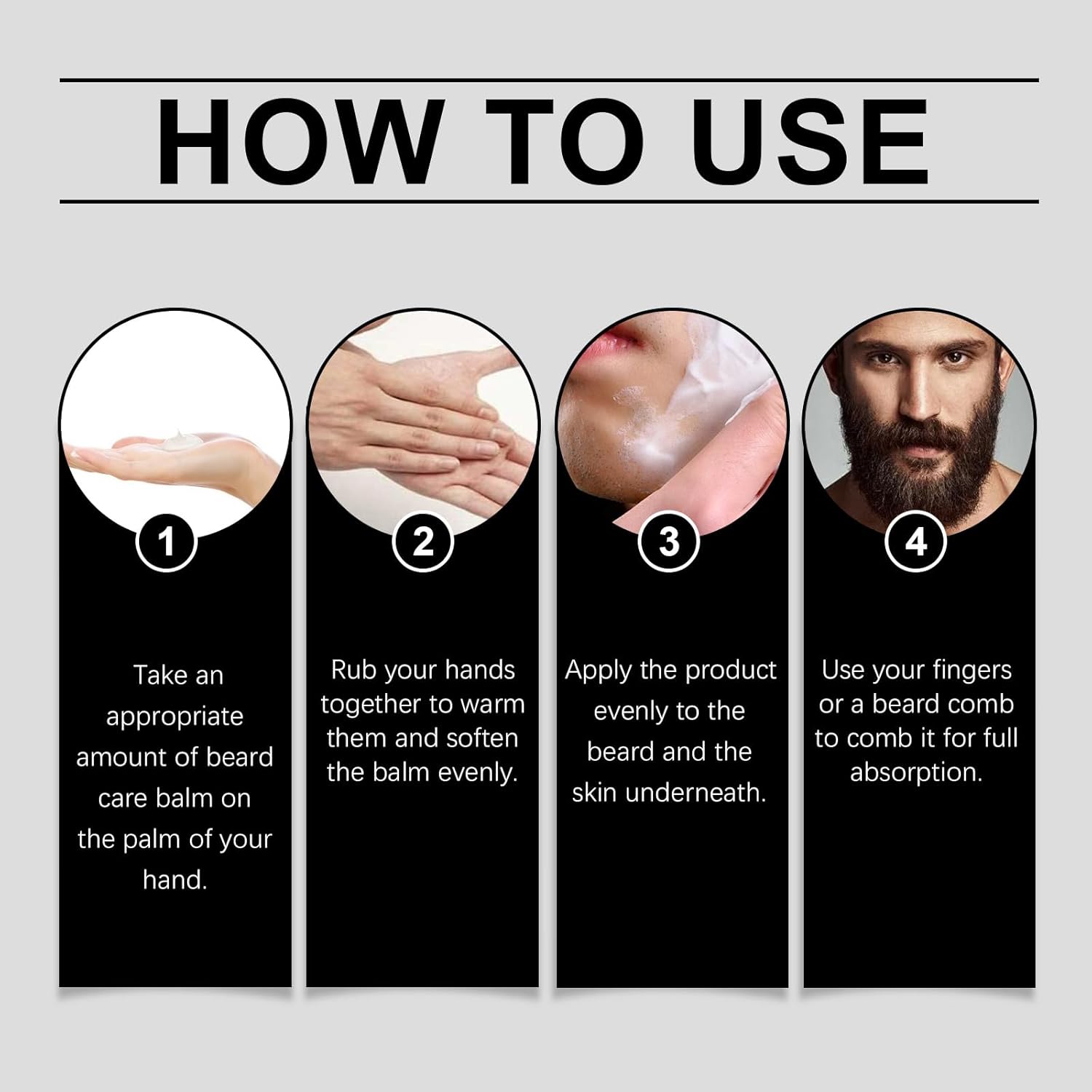 HOW TO USE

1

Take an appropriate amount of beard care balm on the palm of your hand.

2

Rub your hands together to warm them and soften the balm evenly.

3

Apply the product evenly to the beard and the skin underneath.

4

Use your fingers or a beard comb to comb it for full absorption.