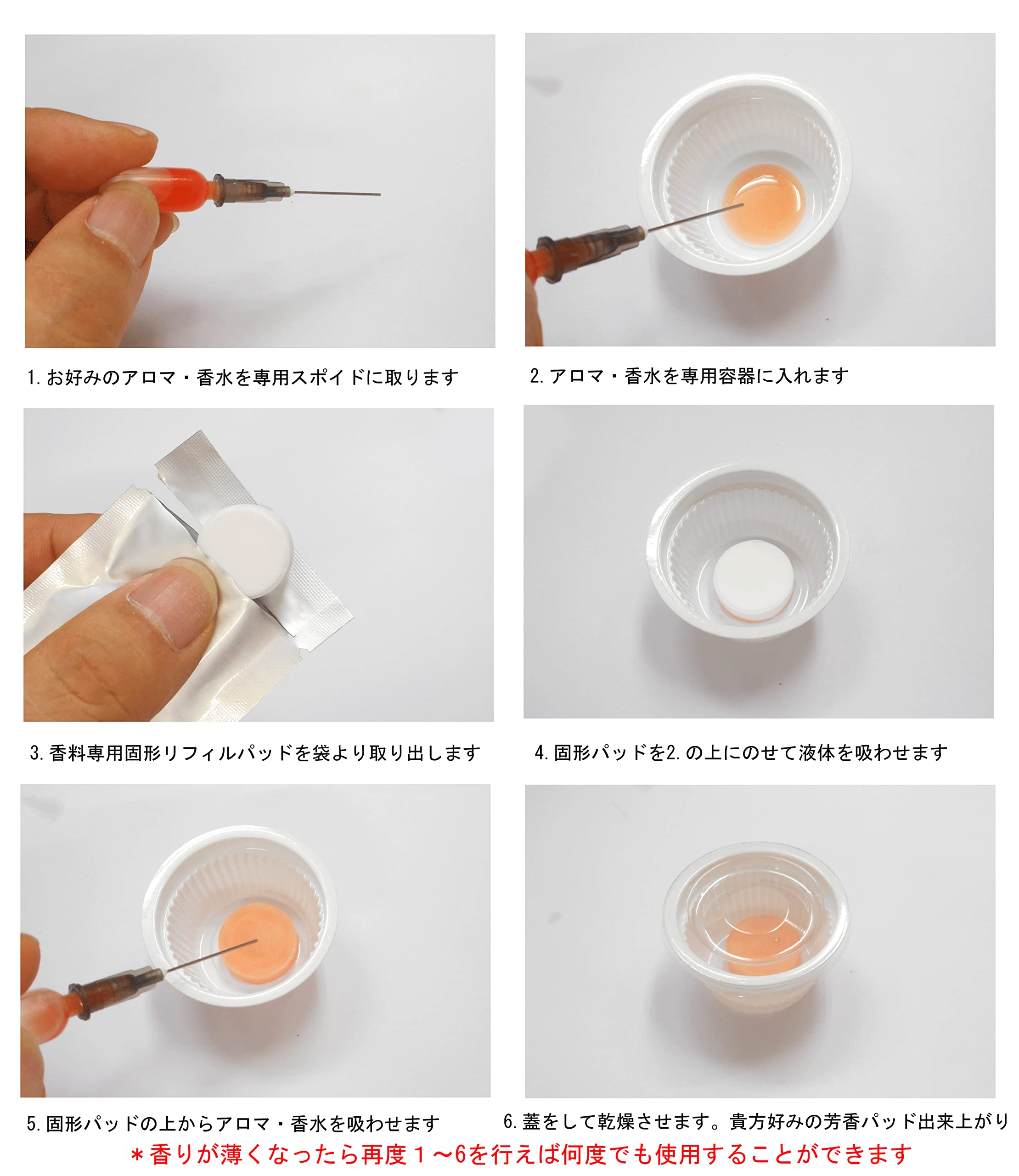 1. お好みのアロマ・香水を専用スポイドに取ります

2. アロマ・香水を専用容器に入れます

3. 香料専用固形リフィルパッドを袋より取り出します

4. 固形パッドを2. の上にのせて液体を吸わせます

5. 固形パッドの上からアロマ・香水を吸わせます

6. 蓋をして乾燥させます。貴方好みの芳香パッド出来上がり

＊香りが薄くなったら再度１～6を行えば何度でも使用することができます