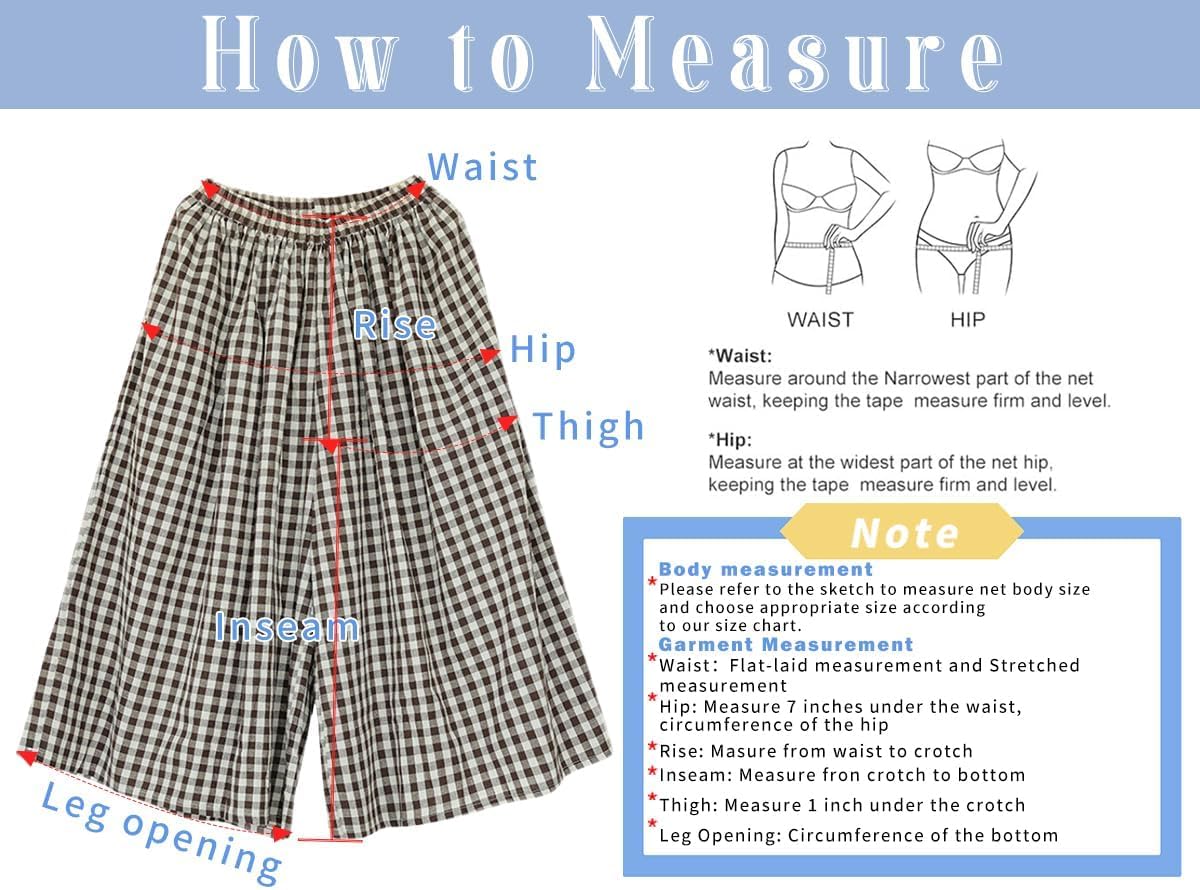 How to Measure

Waist

Rise

Hip

Thigh

Inseam

Leg opening

WAIST HIP

*Waist:
Measure around the Narrowest part of the net waist, keeping the tape measure firm and level.

*Hip:
Measure at the widest part of the net hip, keeping the tape measure firm and level.

Note

Body measurement
*Please refer to the sketch to measure net body size and choose appropriate size according to our size chart.
Garment Measurement
*Waist: Flat-laid measurement and Stretched measurement
*Hip: Measure 7 inches under the waist, circumference of the hip
*Rise: Masure from waist to crotch
*Inseam: Measure fron crotch to bottom
*Thigh: Measure 1 inch under the crotch
*Leg Opening: Circumference of the bottom