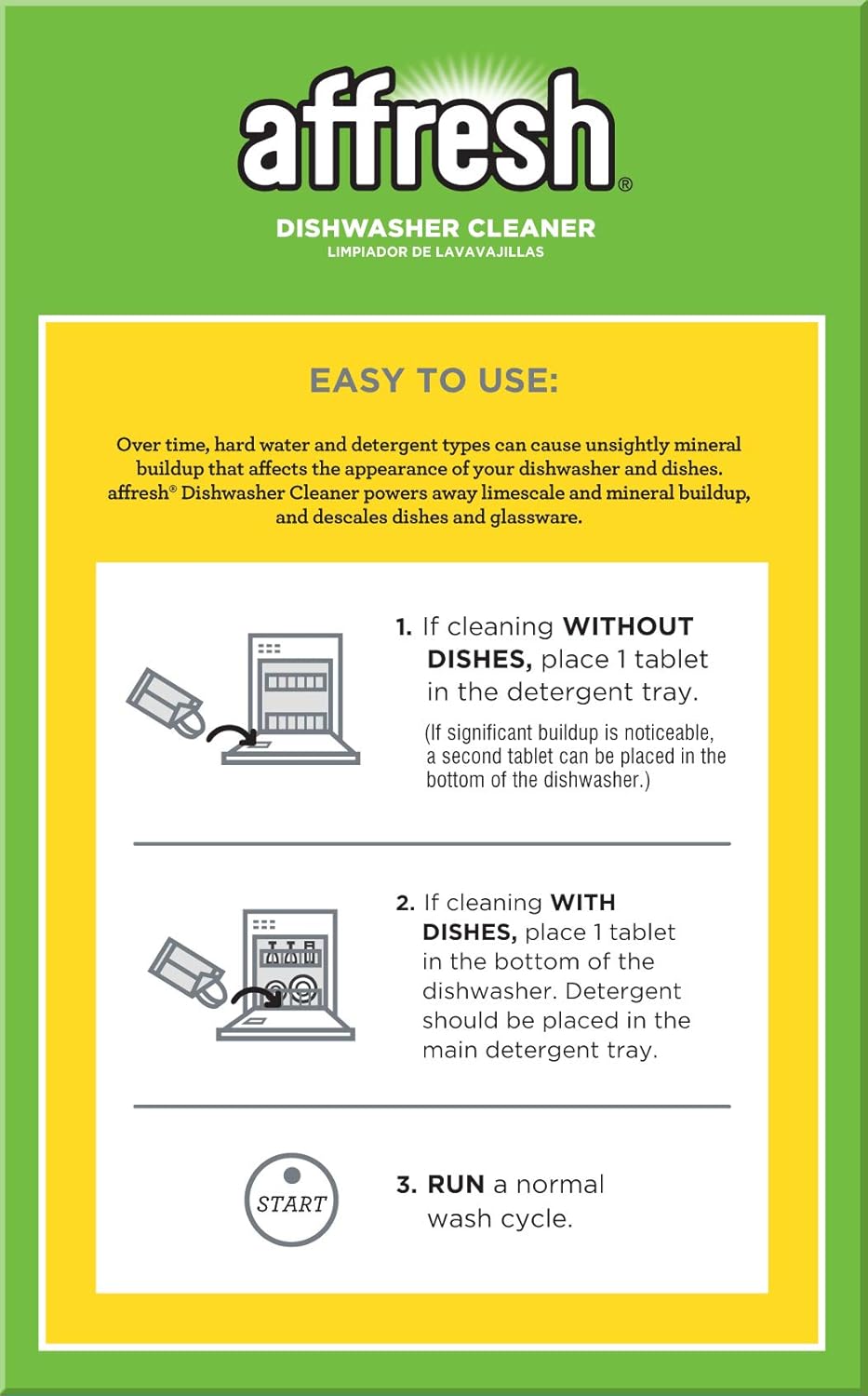 affresh®

DISHWASHER CLEANER
LIMPIADOR DE LAVAVAJILLAS

EASY TO USE:

Over time, hard water and detergent types can cause unsightly mineral buildup that affects the appearance of your dishwasher and dishes. affresh® Dishwasher Cleaner powers away limescale and mineral buildup, and descales dishes and glassware.

1. If cleaning WITHOUT DISHES, place 1 tablet in the detergent tray.
(If significant buildup is noticeable, a second tablet can be placed in the bottom of the dishwasher.)

2. If cleaning WITH DISHES, place 1 tablet in the bottom of the dishwasher. Detergent should be placed in the main detergent tray.

START

3. RUN a normal wash cycle.