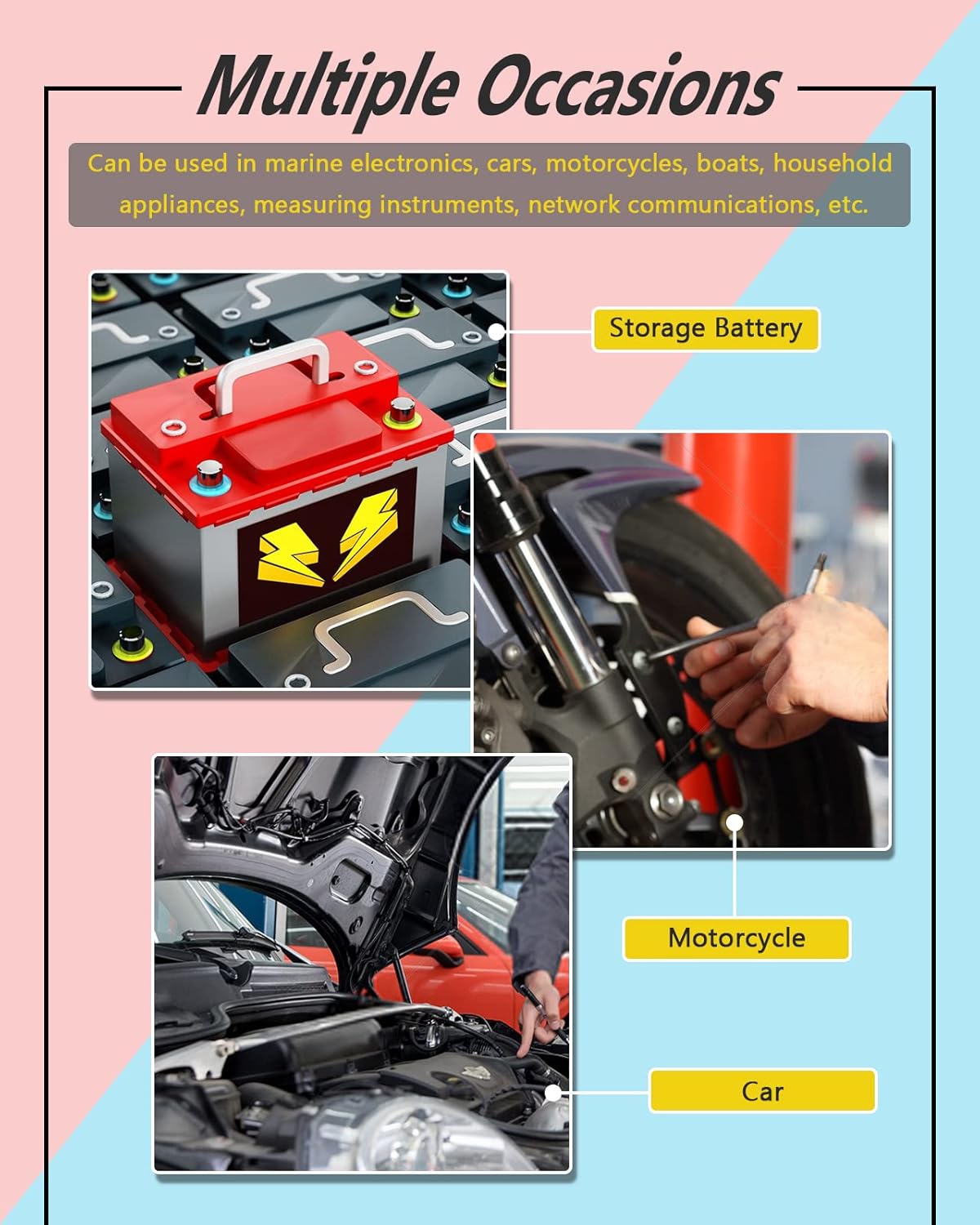 Multiple Occasions

Can be used in marine electronics, cars, motorcycles, boats, household appliances, measuring instruments, network communications, etc.

Storage Battery

Motorcycle

Car