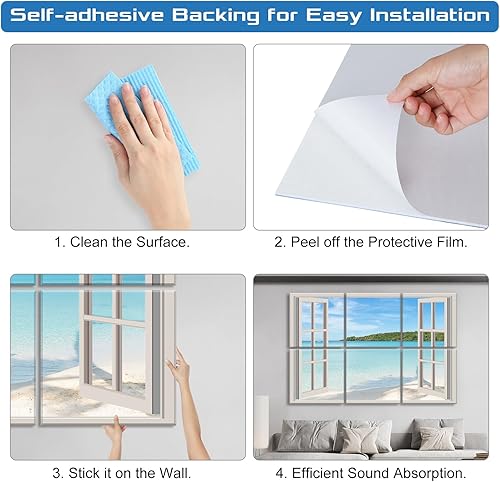 Self-adhesive Backing for Easy Installation

1. Clean the Surface.

2. Peel off the Protective Film.

3. Stick it on the Wall.

4. Efficient Sound Absorption.