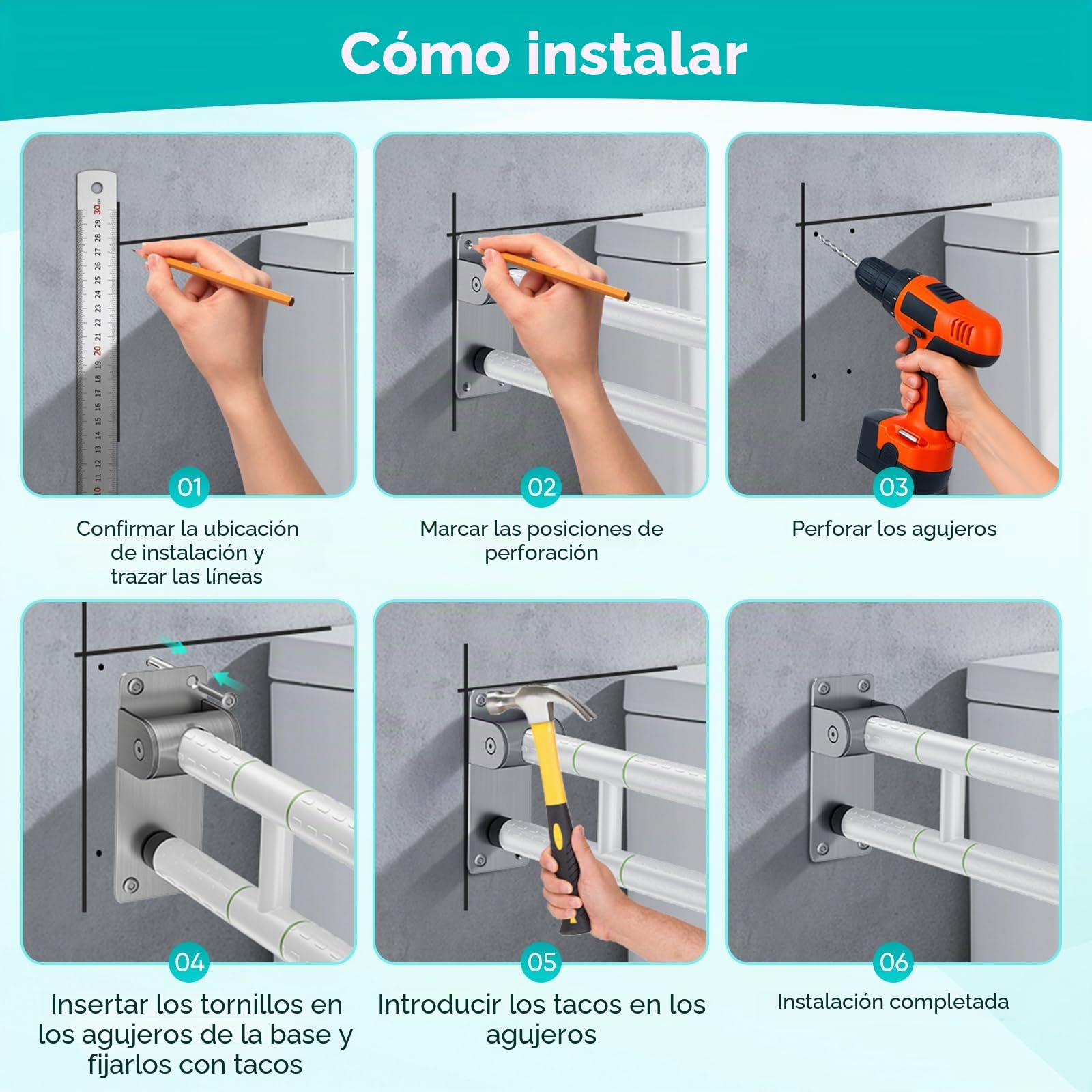 Cómo instalar

01
Confirmar la ubicación de instalación y trazar las líneas

02
Marcar las posiciones de perforación

03
Perforar los agujeros

04
Insertar los tornillos en los agujeros de la base y fijarlos con tacos

05
Introducir los tacos en los agujeros

06
Instalación completada