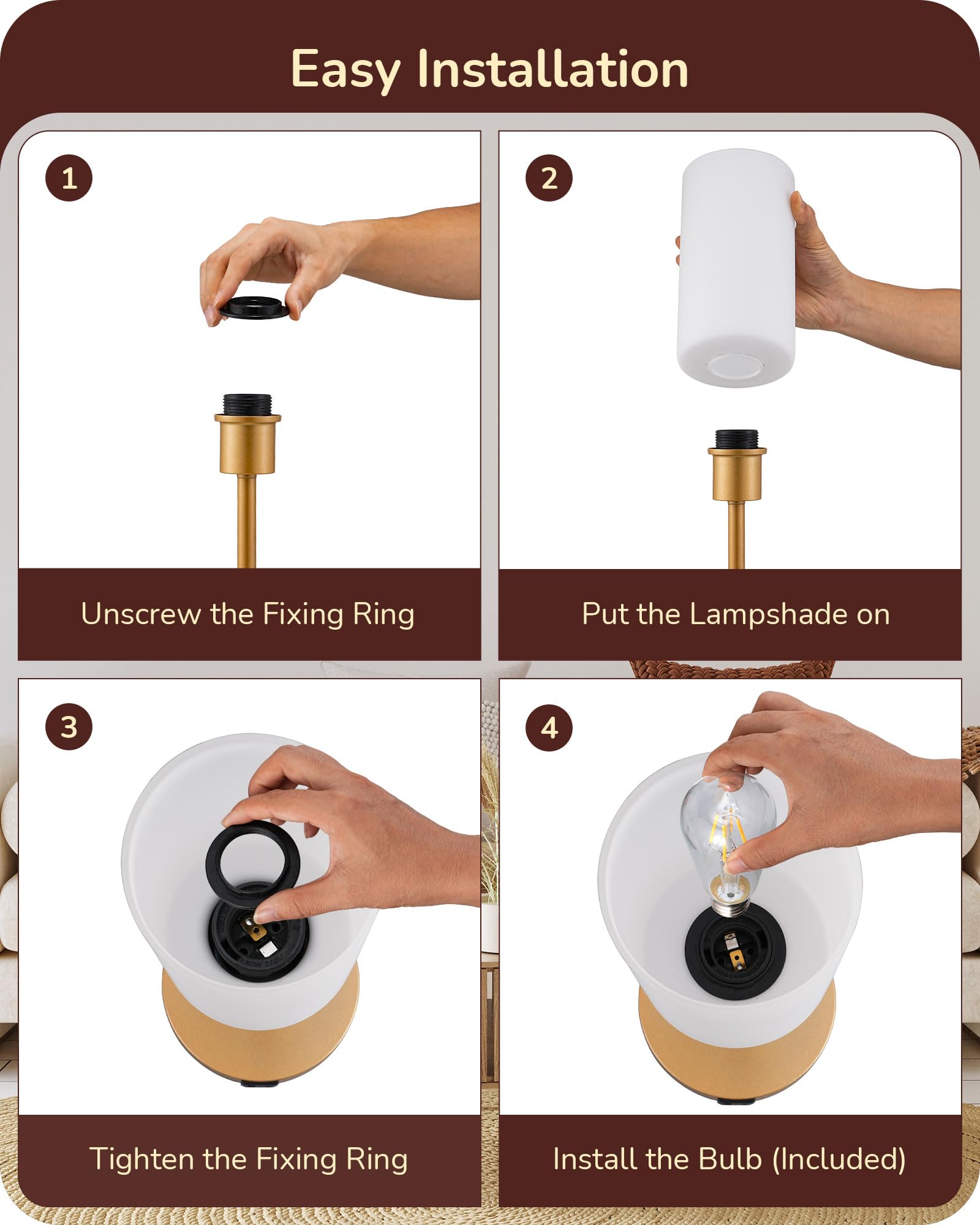 Easy Installation

1

Unscrew the Fixing Ring

2

Put the Lampshade on

3

Tighten the Fixing Ring

4

Install the Bulb (Included)