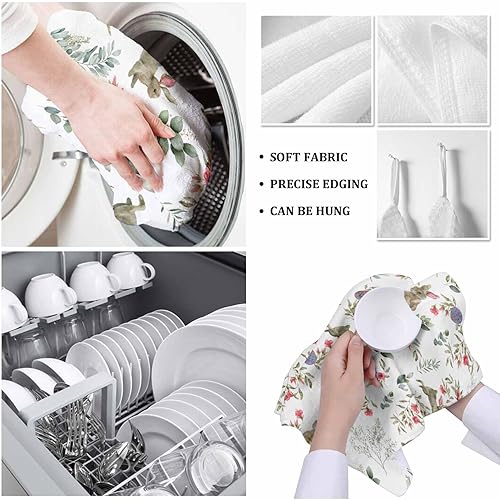 • SOFT FABRIC
• PRECISE EDGING
• CAN BE HUNG