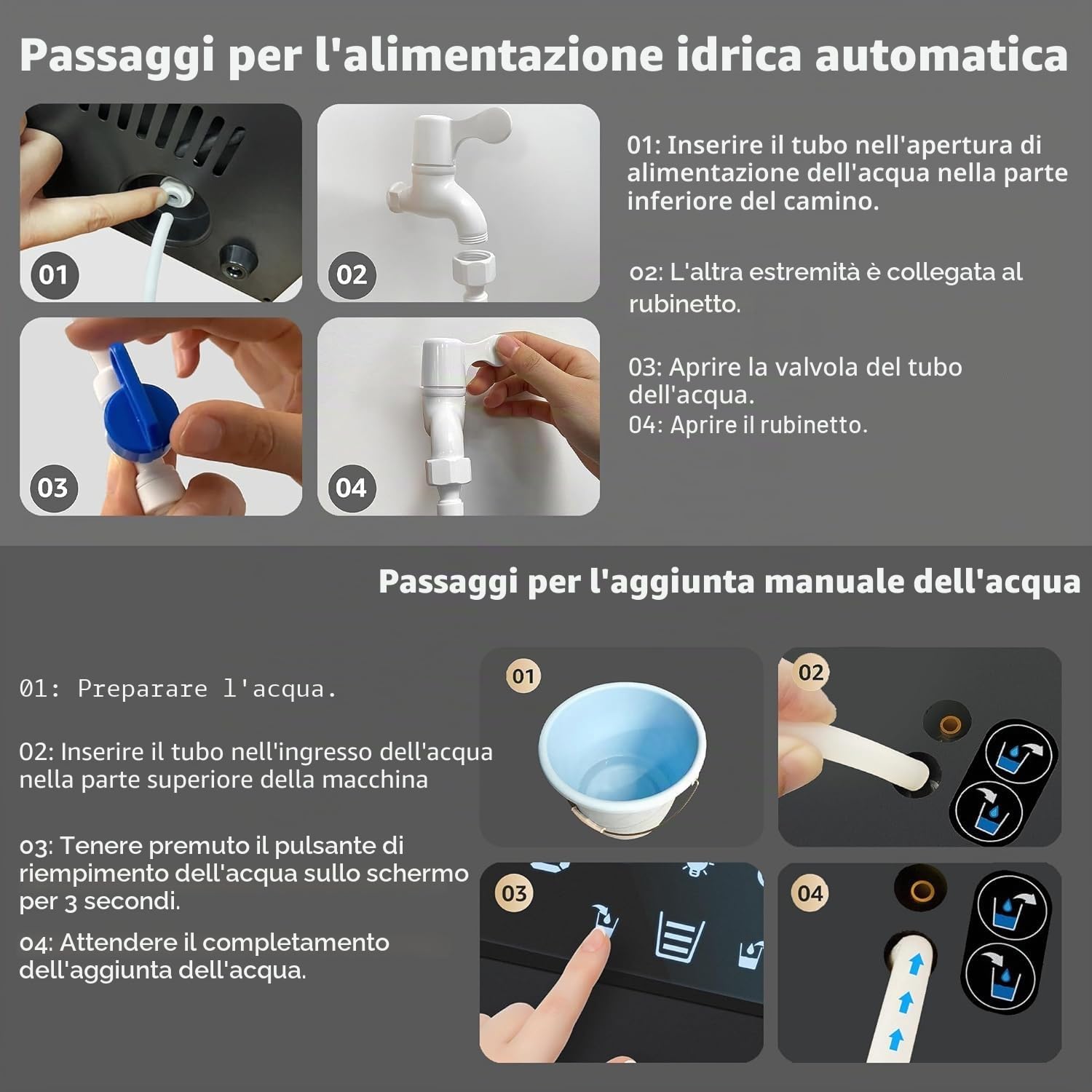 Passaggi per l'alimentazione idrica automatica

01

02

03

04

01: Inserire il tubo nell'apertura di alimentazione dell'acqua nella parte inferiore del camino.

02: L'altra estremità è collegata al rubinetto.

03: Aprire la valvola del tubo dell'acqua.
04: Aprire il rubinetto.

Passaggi per l'aggiunta manuale dell'acqua

01: Preparare l'acqua.

02: Inserire il tubo nell'ingresso dell'acqua nella parte superiore della macchina

03: Tenere premuto il pulsante di riempimento dell'acqua sullo schermo per 3 secondi.

04: Attendere il completamento dell'aggiunta dell'acqua.

01

02

03

04