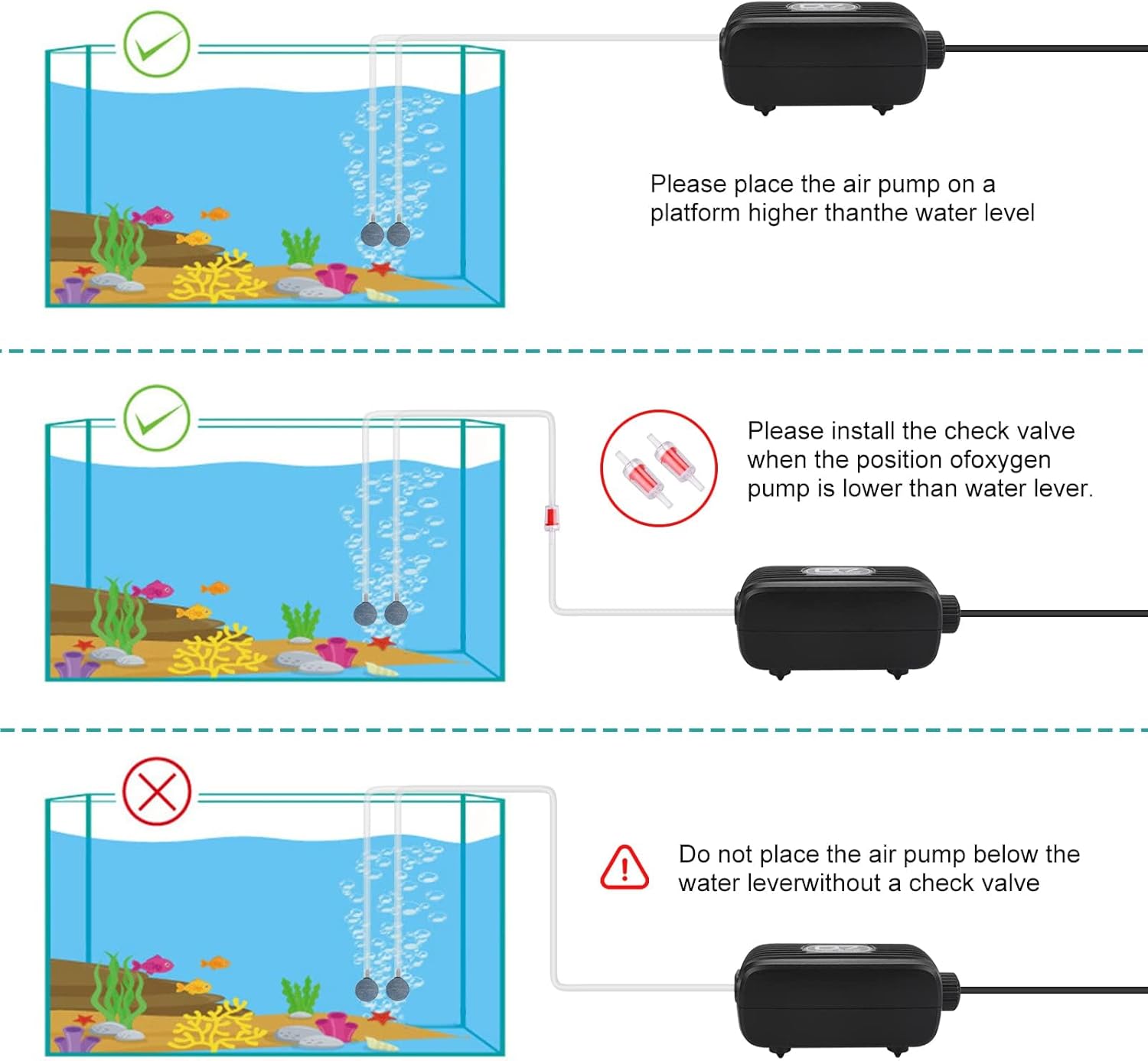 Please place the air pump on a platform higher thanthe water level

Please install the check valve when the position ofoxygen pump is lower than water lever.

Do not place the air pump below the water leverwithout a check valve