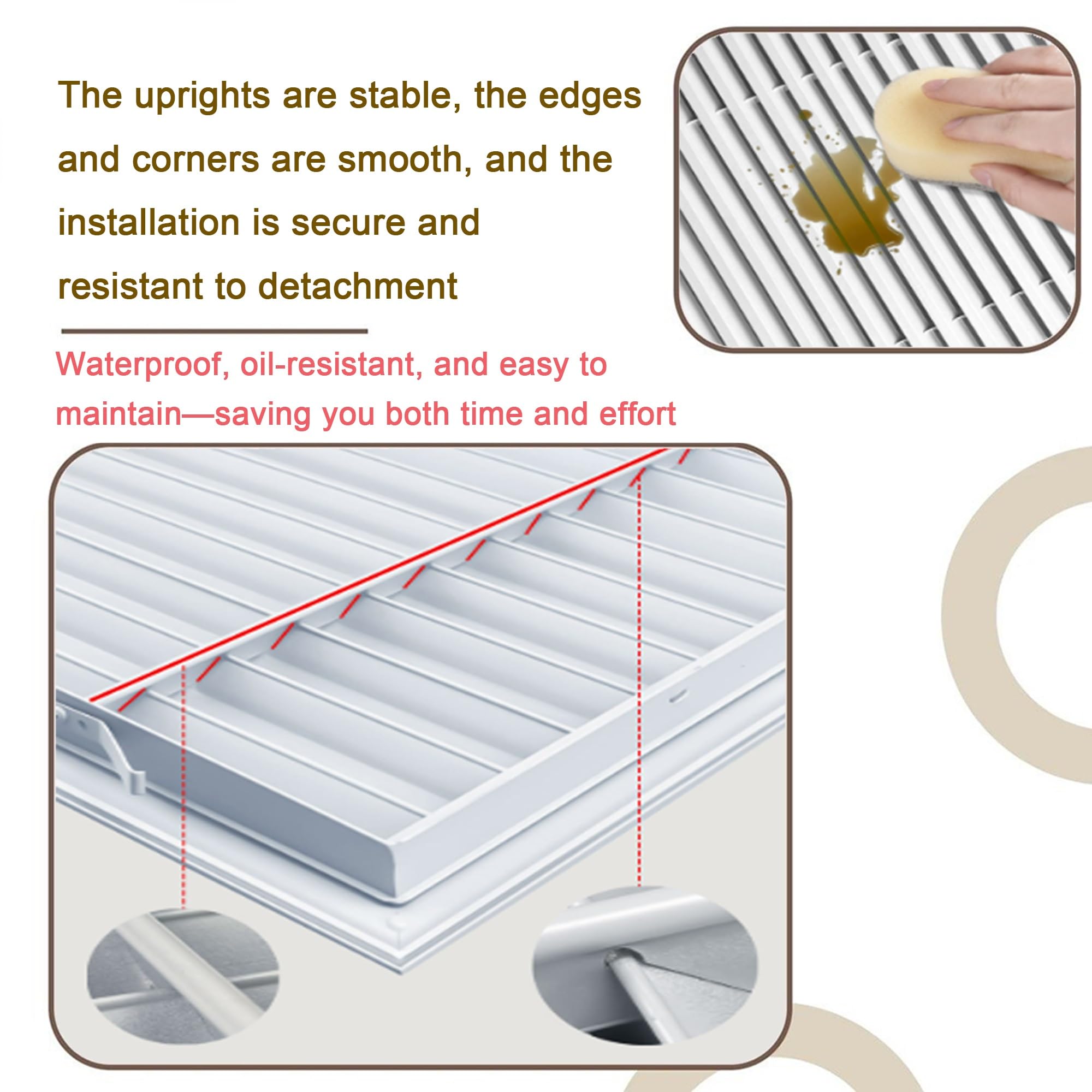 The uprights are stable, the edges and corners are smooth, and the installation is secure and resistant to detachment

Waterproof, oil-resistant, and easy to maintain—saving you both time and effort