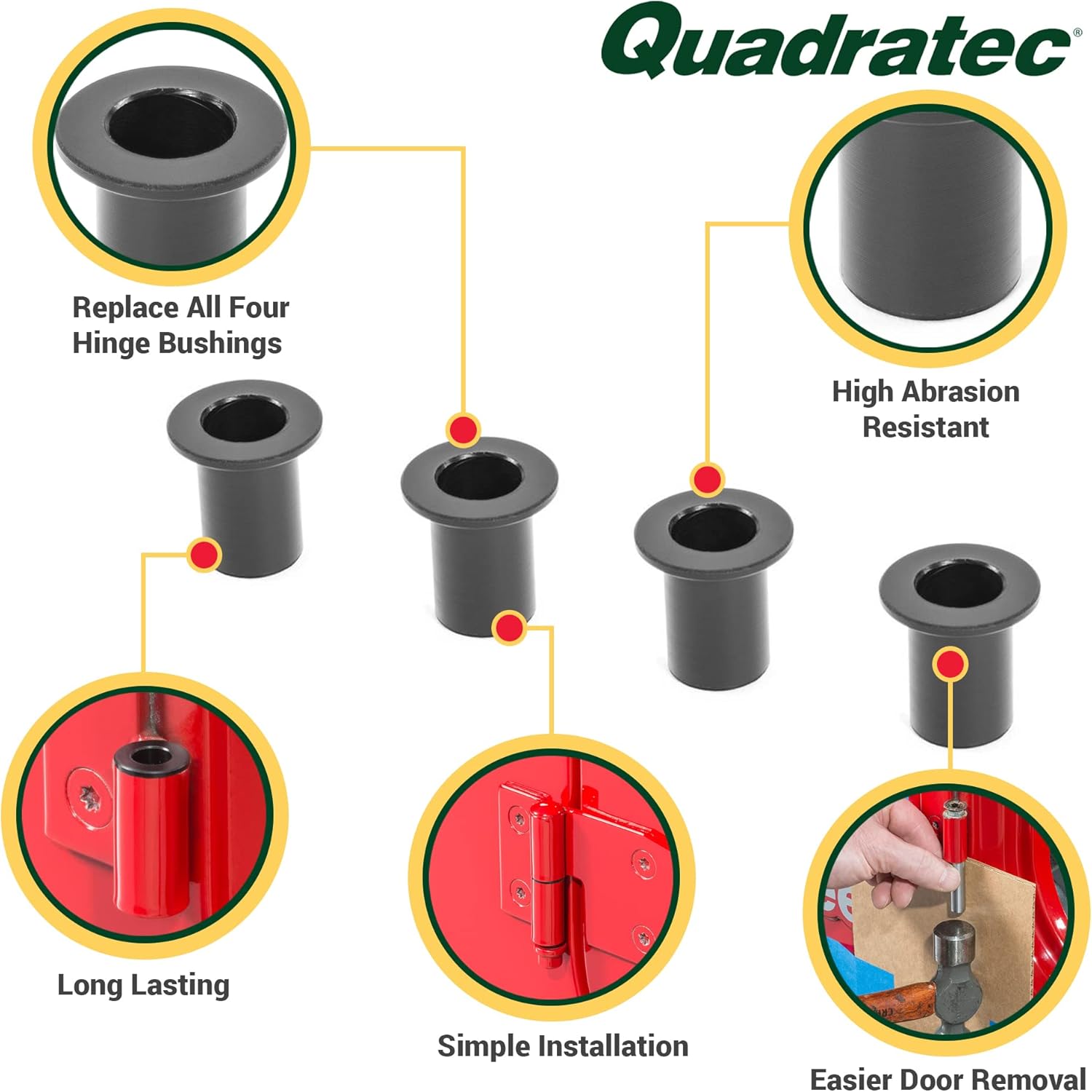 Quadratec®

Replace All Four Hinge Bushings

High Abrasion Resistant

Long Lasting

Simple Installation

Easier Door Removal