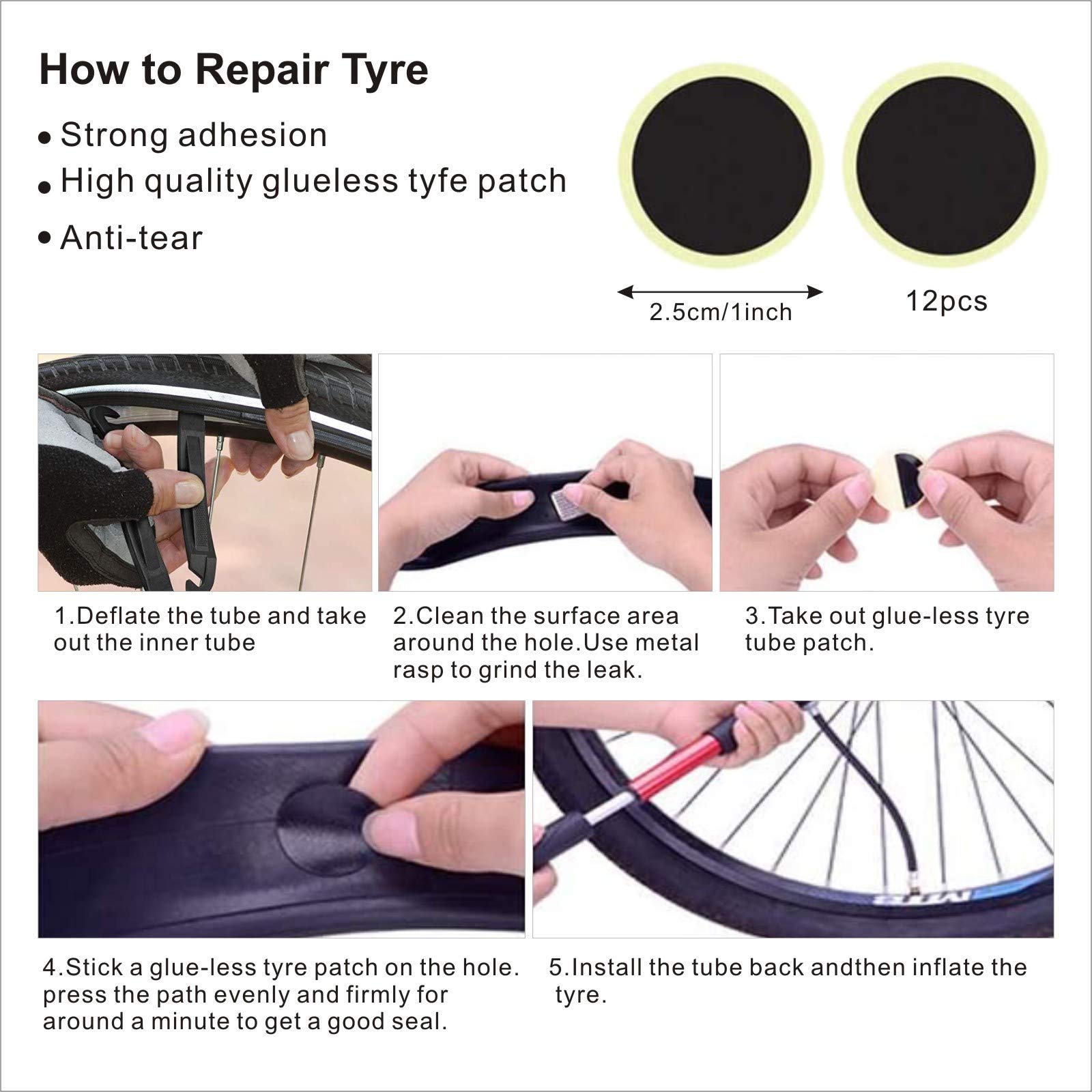 How to Repair Tyre

• Strong adhesion
• High quality glueless tyfe patch
• Anti-tear

2.5cm/1inch

12pcs

1.Deflate the tube and take out the inner tube

2.Clean the surface area around the hole.Use metal rasp to grind the leak.

3.Take out glue-less tyre tube patch.

4.Stick a glue-less tyre patch on the hole. press the path evenly and firmly for around a minute to get a good seal.

5.Install the tube back andthen inflate the tyre.