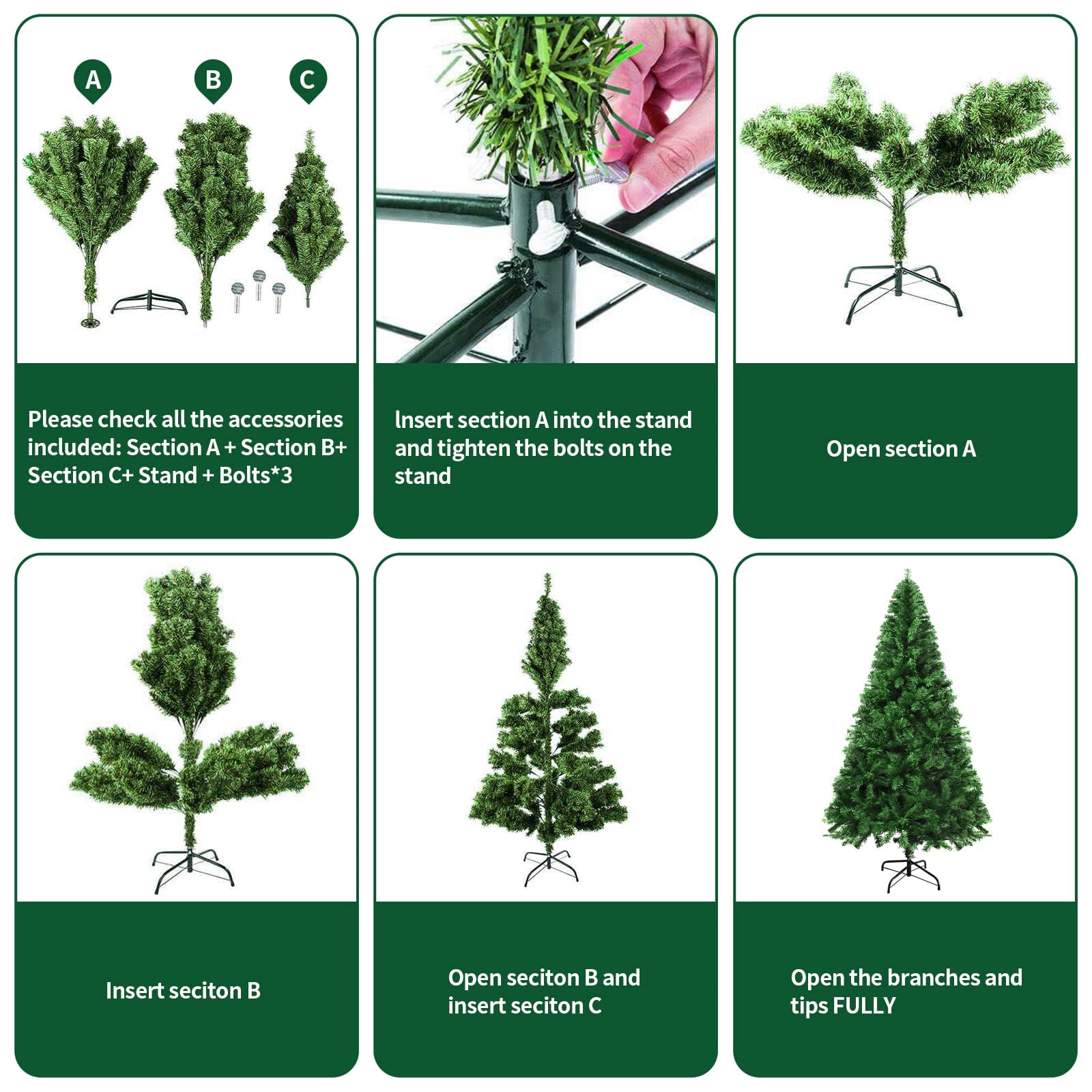 A

B

C

Please check all the accessories included: Section A + Section B+ Section C+ Stand + Bolts*3

Insert section A into the stand and tighten the bolts on the stand

Open section A

Insert seciton B

Open seciton B and insert seciton C

Open the branches and tips FULLY