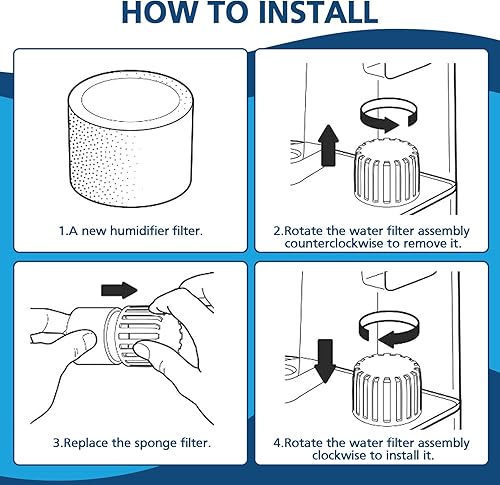 HOW TO INSTALL

1.A new humidifier filter.

2.Rotate the water filter assembly counterclockwise to remove it.

3.Replace the sponge filter.

4.Rotate the water filter assembly clockwise to install it.