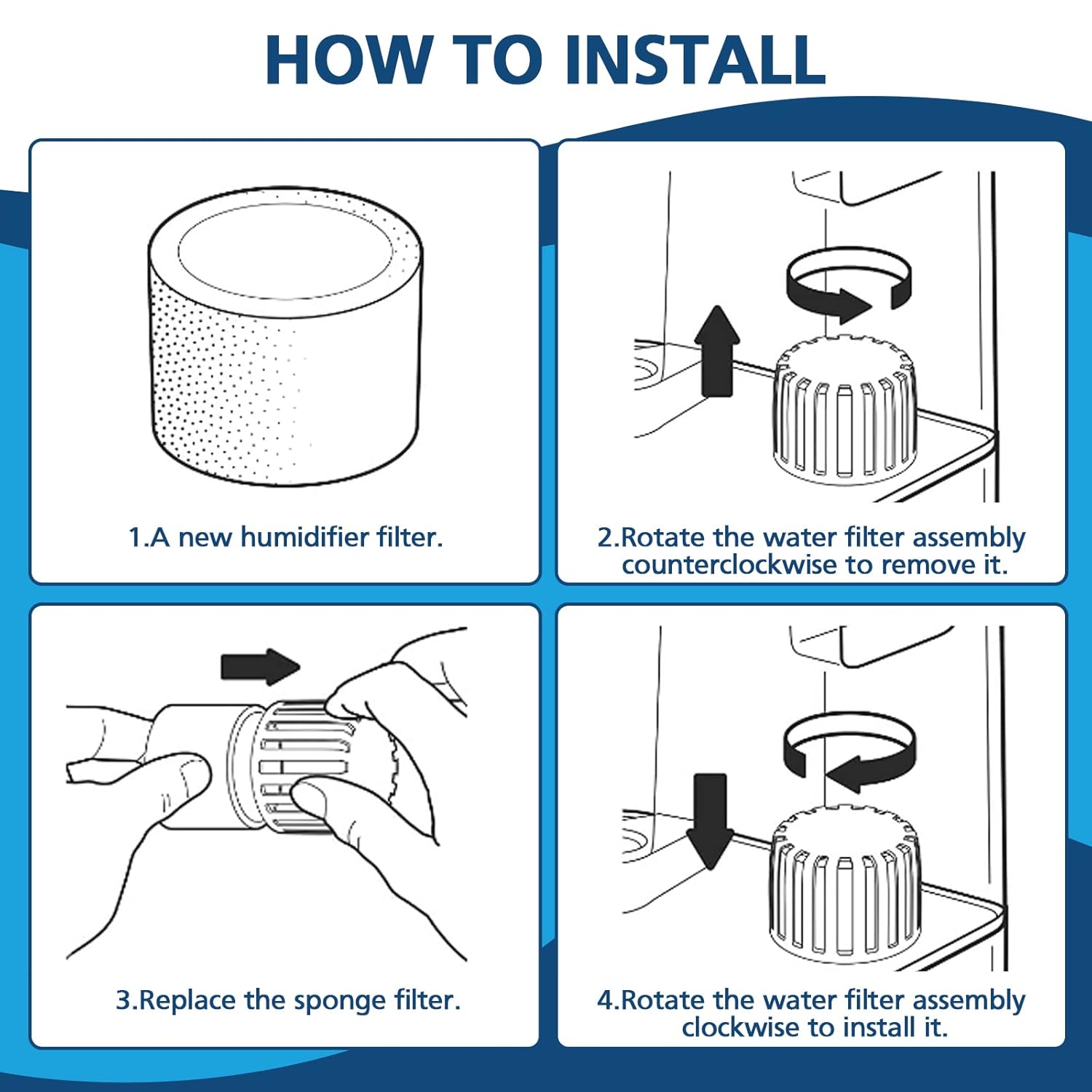 HOW TO INSTALL

1.A new humidifier filter.

2.Rotate the water filter assembly counterclockwise to remove it.

3.Replace the sponge filter.

4.Rotate the water filter assembly clockwise to install it.