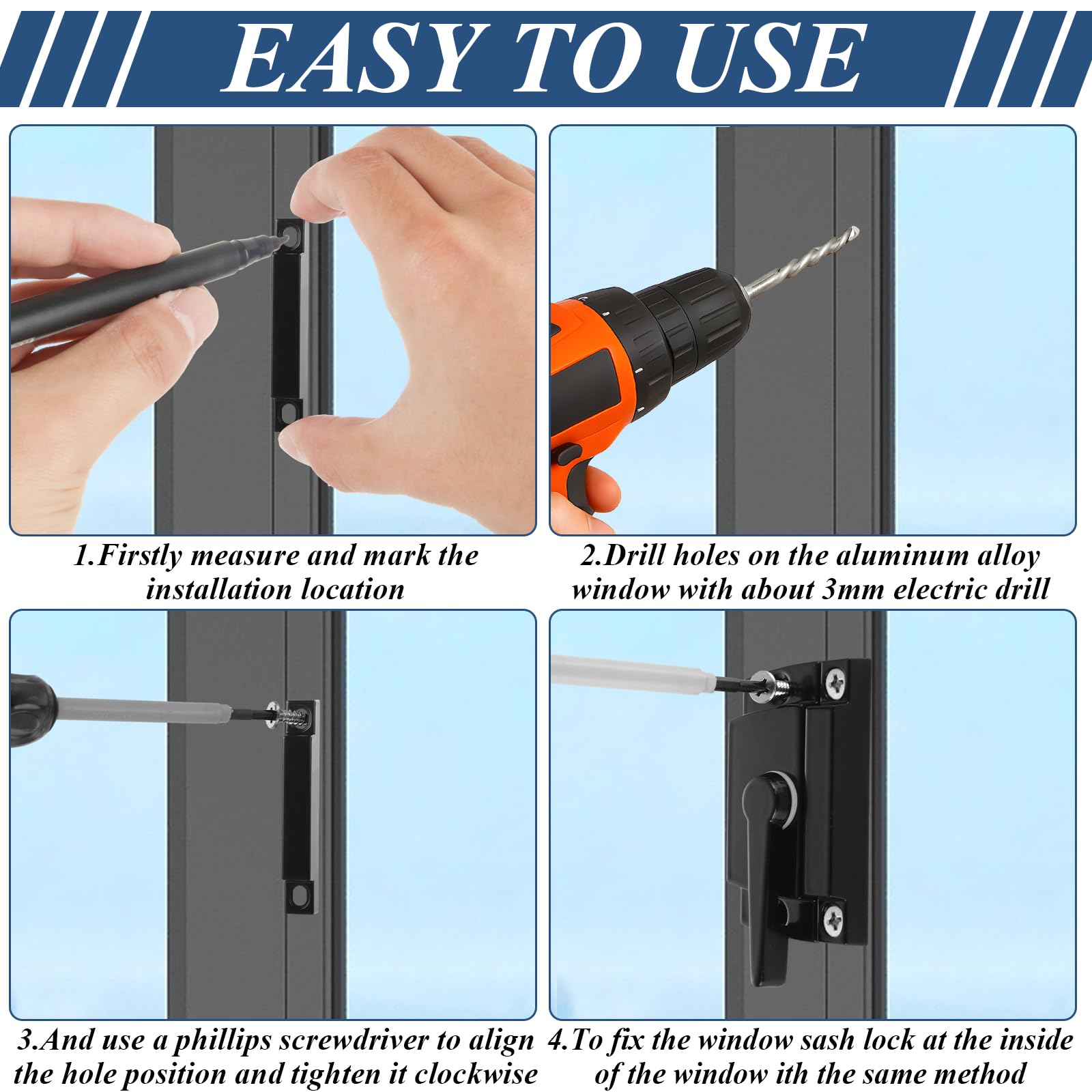 EASY TO USE

1.Firstly measure and mark the installation location

2.Drill holes on the aluminum alloy window with about 3mm electric drill

3.And use a phillips screwdriver to align the hole position and tighten it clockwise

4.To fix the window sash lock at the inside of the window ith the same method