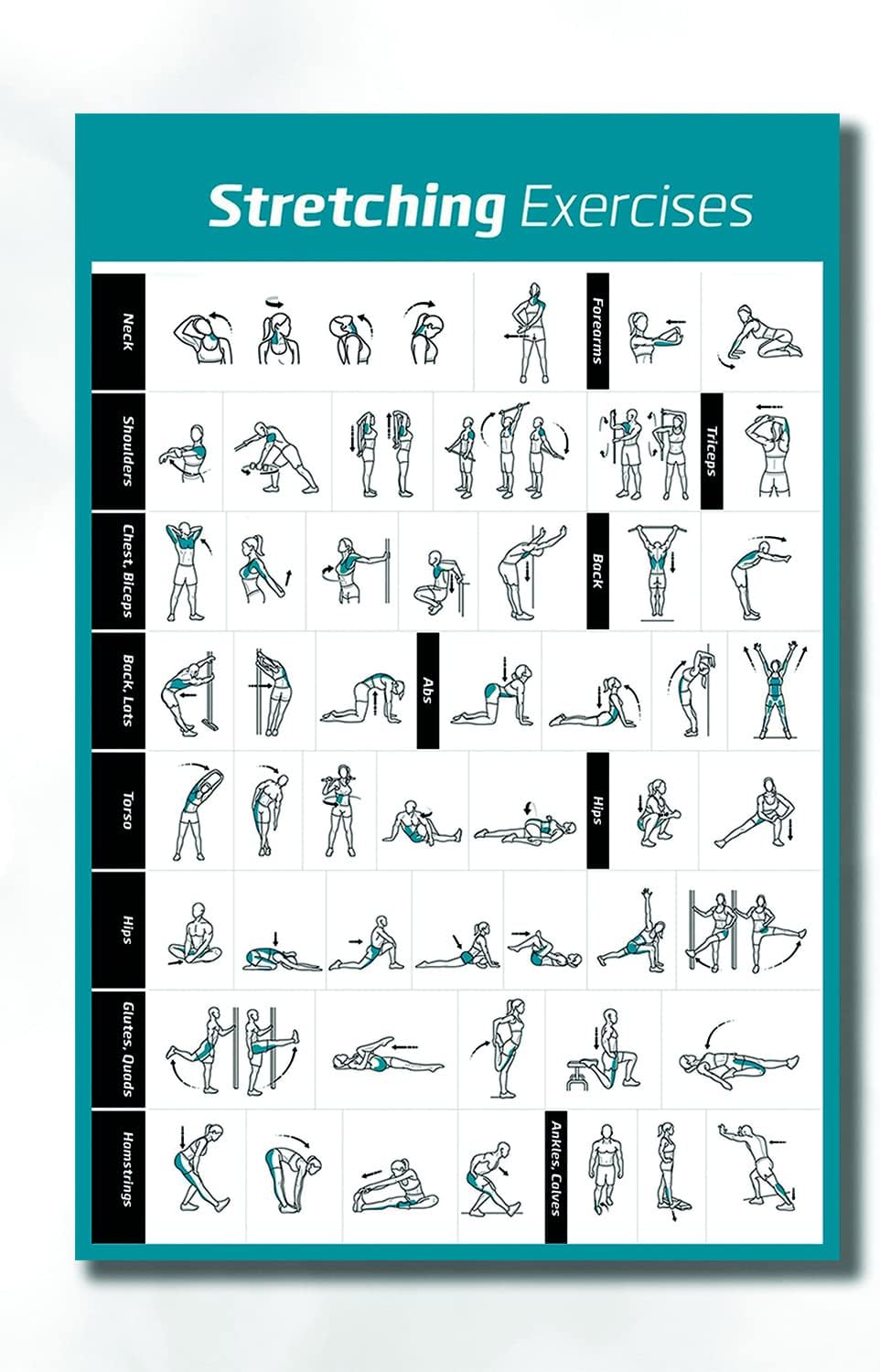 Stretching Exercises

Neck

Forearms

Shoulders

Triceps

Chest, Biceps

Back

Back, Lats

Abs

Torso

Hips

Hips

Glutes, Quads

Hamstrings

Ankles, Calves