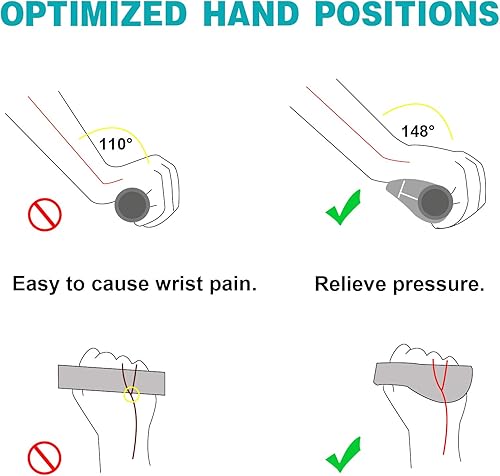 OPTIMIZED HAND POSITIONS

110°

148°

Easy to cause wrist pain.

Relieve pressure.