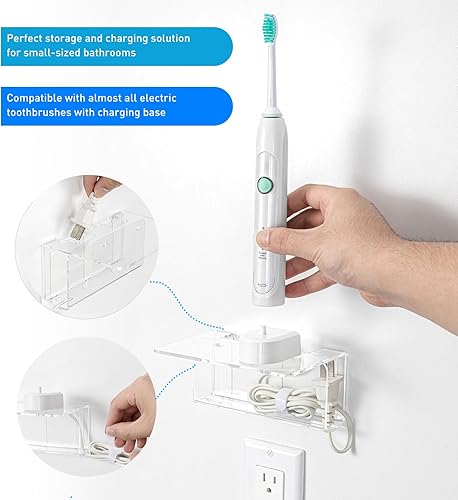 Perfect storage and charging solution for small-sized bathrooms

Compatible with almost all electric toothbrushes with charging base