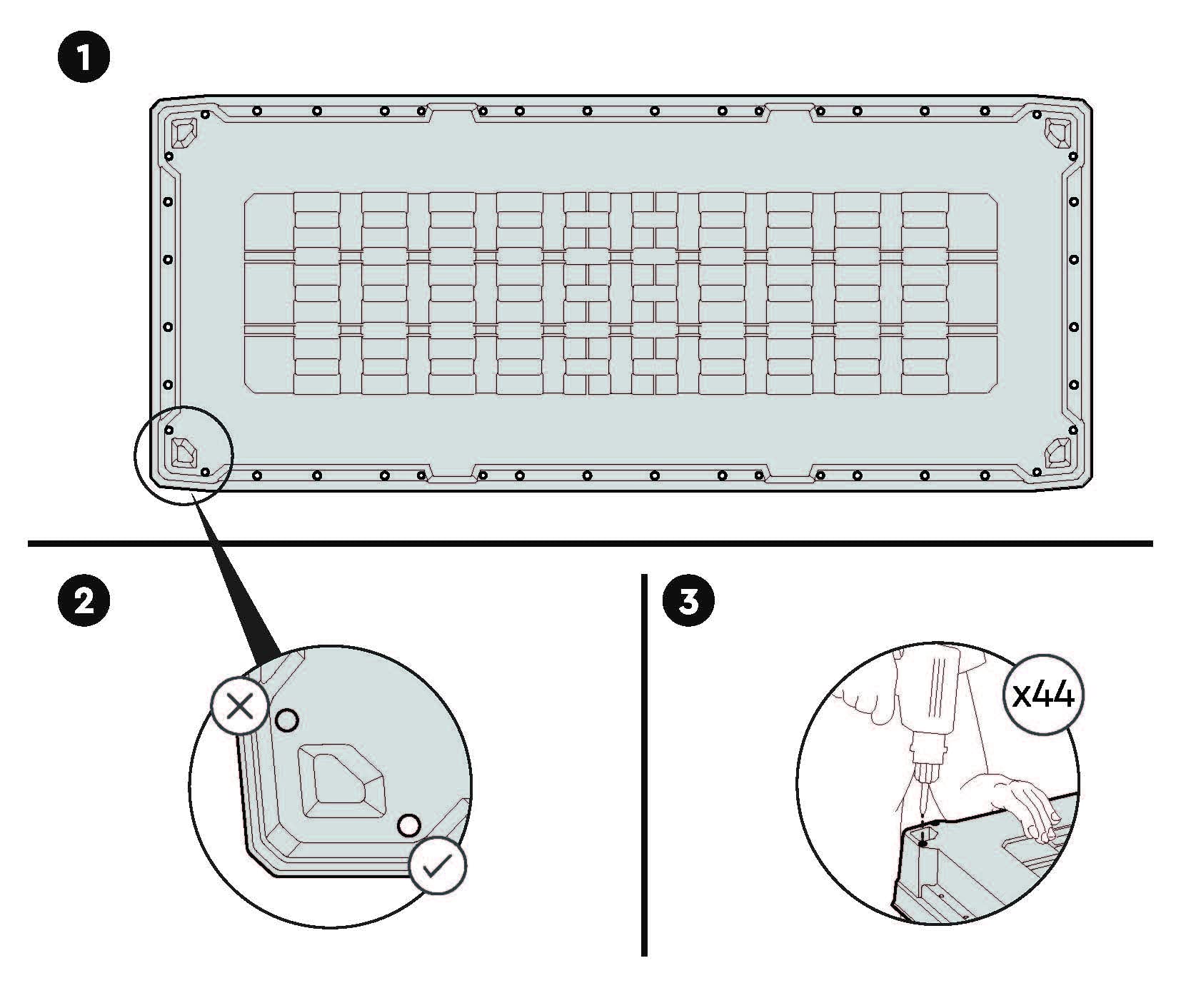 1

2

3

x44