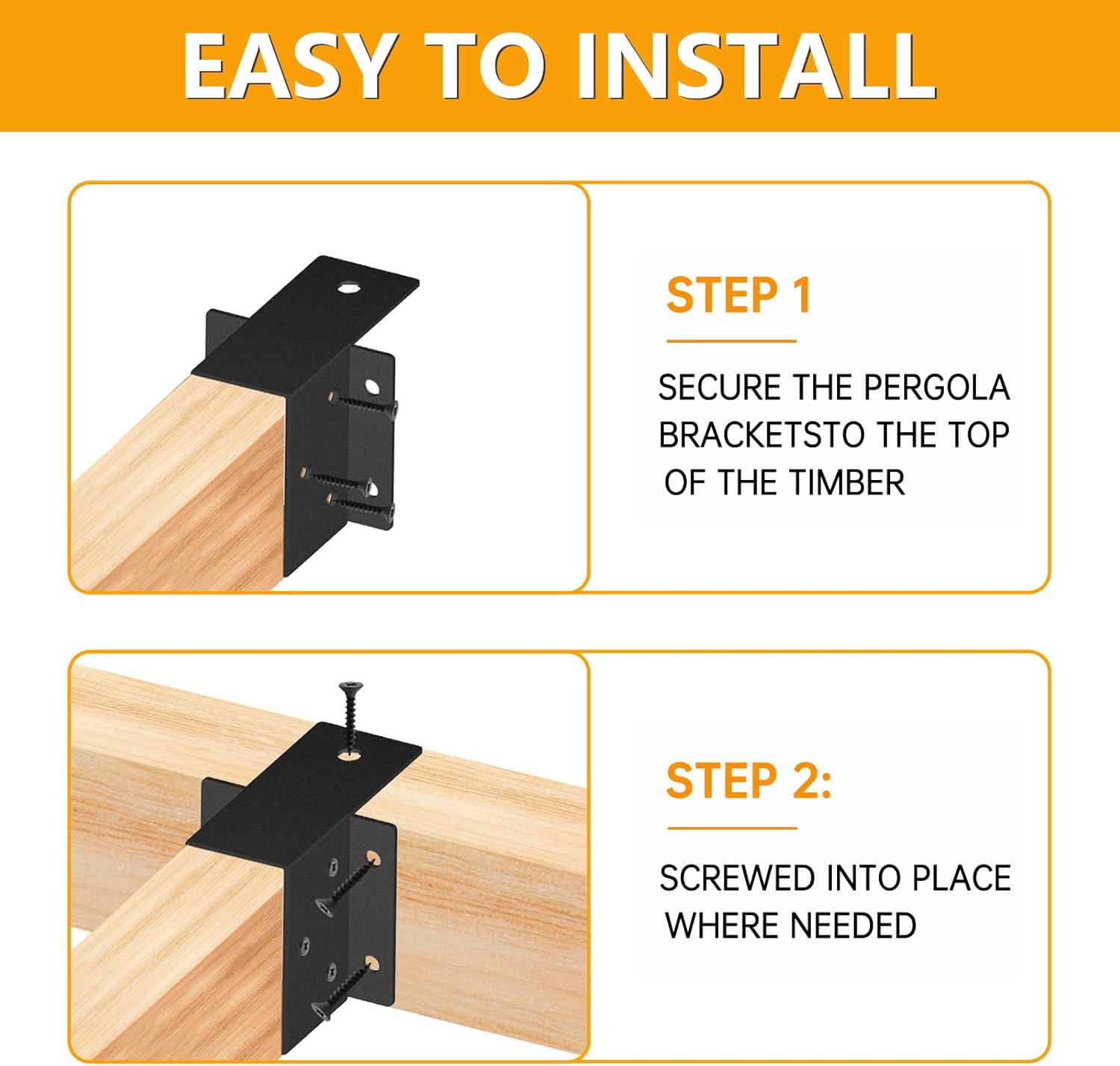 EASY TO INSTALL

STEP 1

SECURE THE PERGOLA BRACKETSTO THE TOP OF THE TIMBER

STEP 2:

SCREWED INTO PLACE WHERE NEEDED