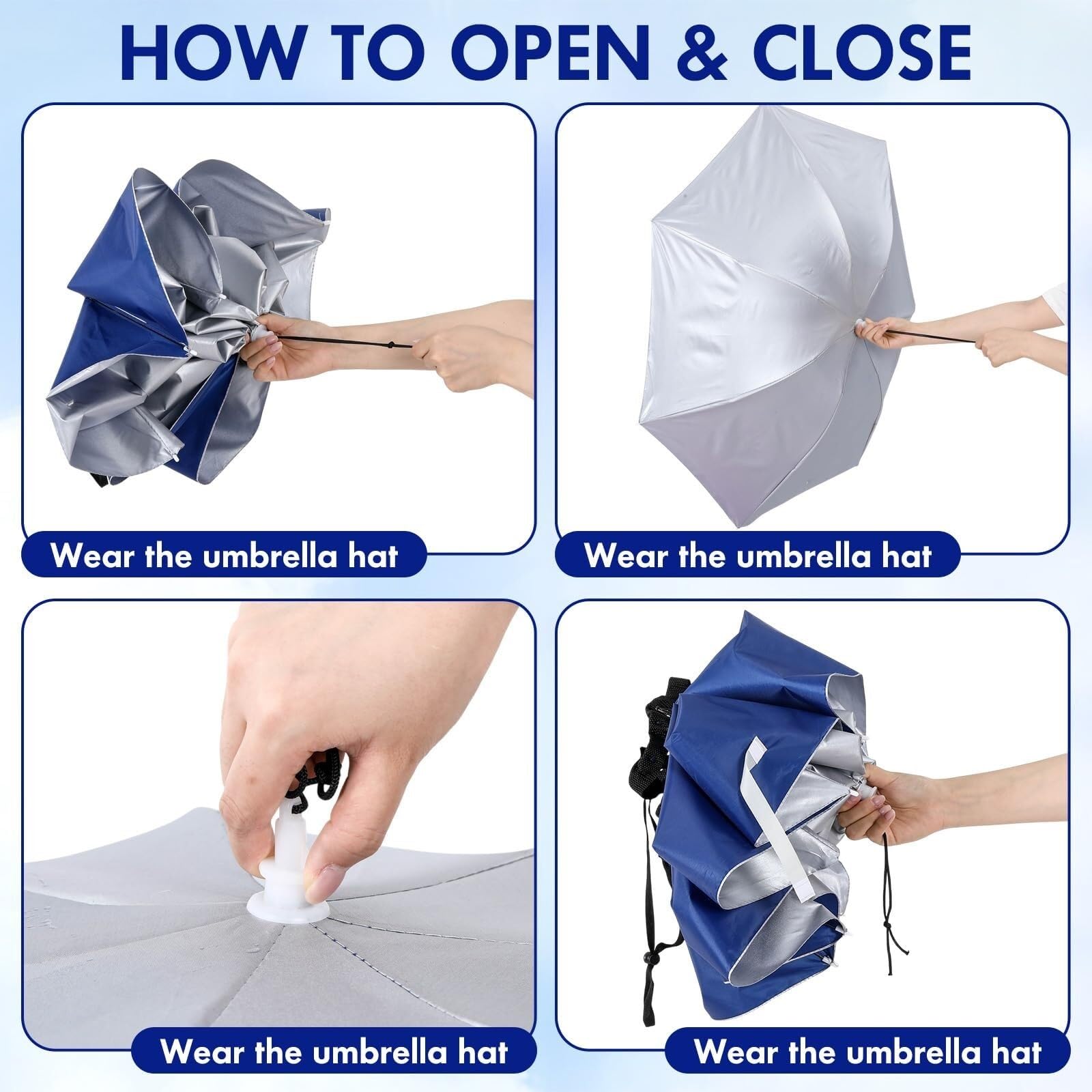 HOW TO OPEN & CLOSE

Wear the umbrella hat

Wear the umbrella hat

Wear the umbrella hat

Wear the umbrella hat