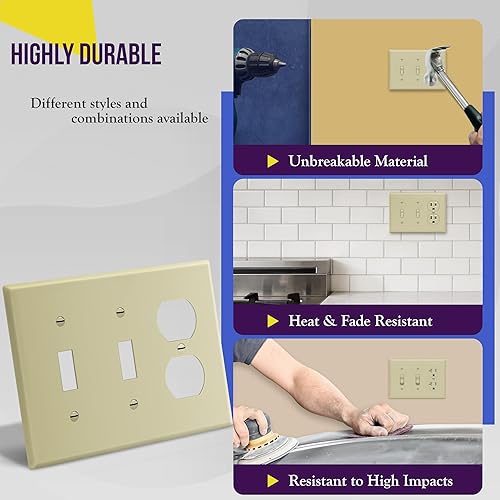 HIGHLY DURABLE

Different styles and combinations available

Unbreakable Material

Heat & Fade Resistant

Resistant to High Impacts