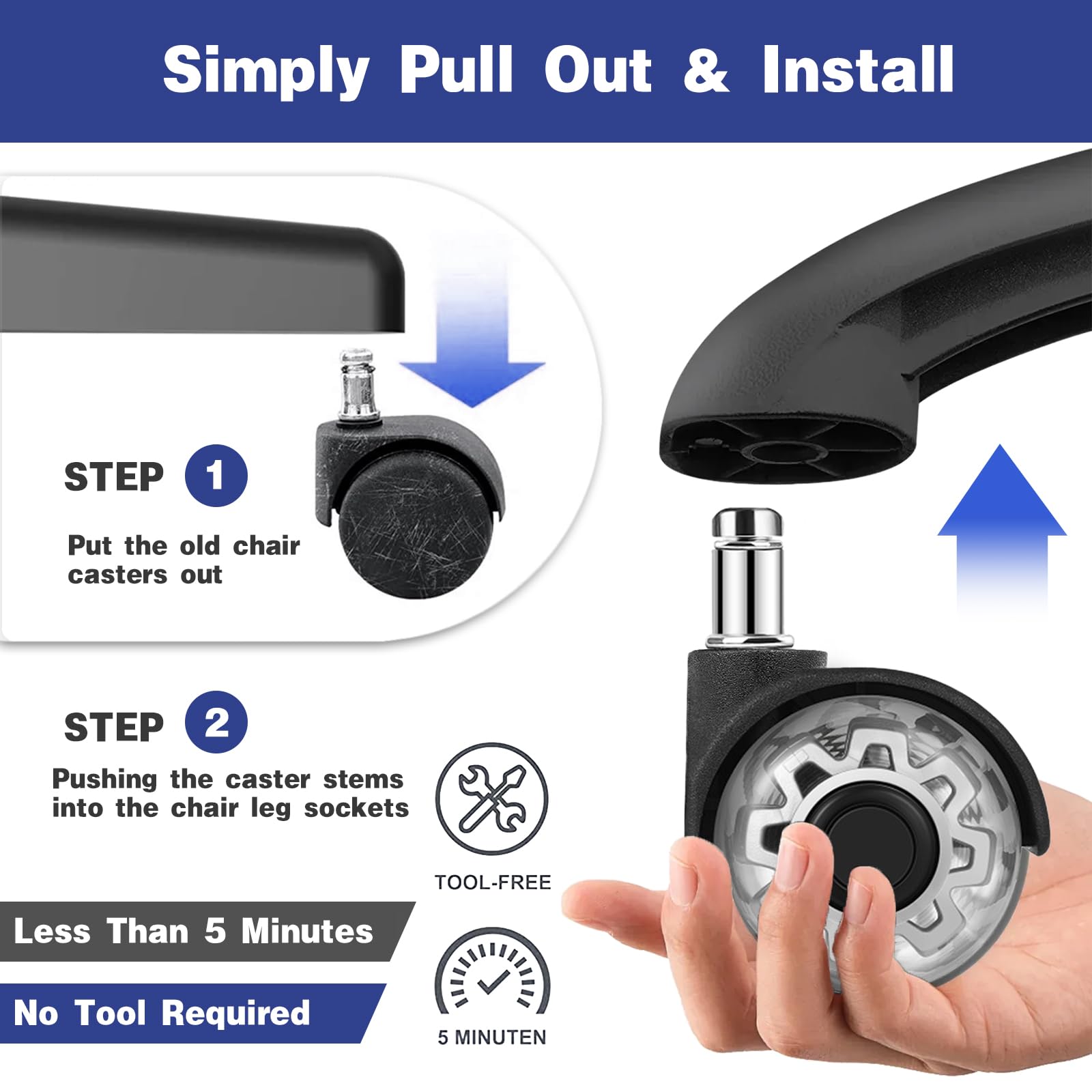 Simply Pull Out & Install

STEP 1

Put the old chair casters out

STEP 2

Pushing the caster stems into the chair leg sockets

TOOL-FREE

Less Than 5 Minutes

No Tool Required

5 MINUTEN