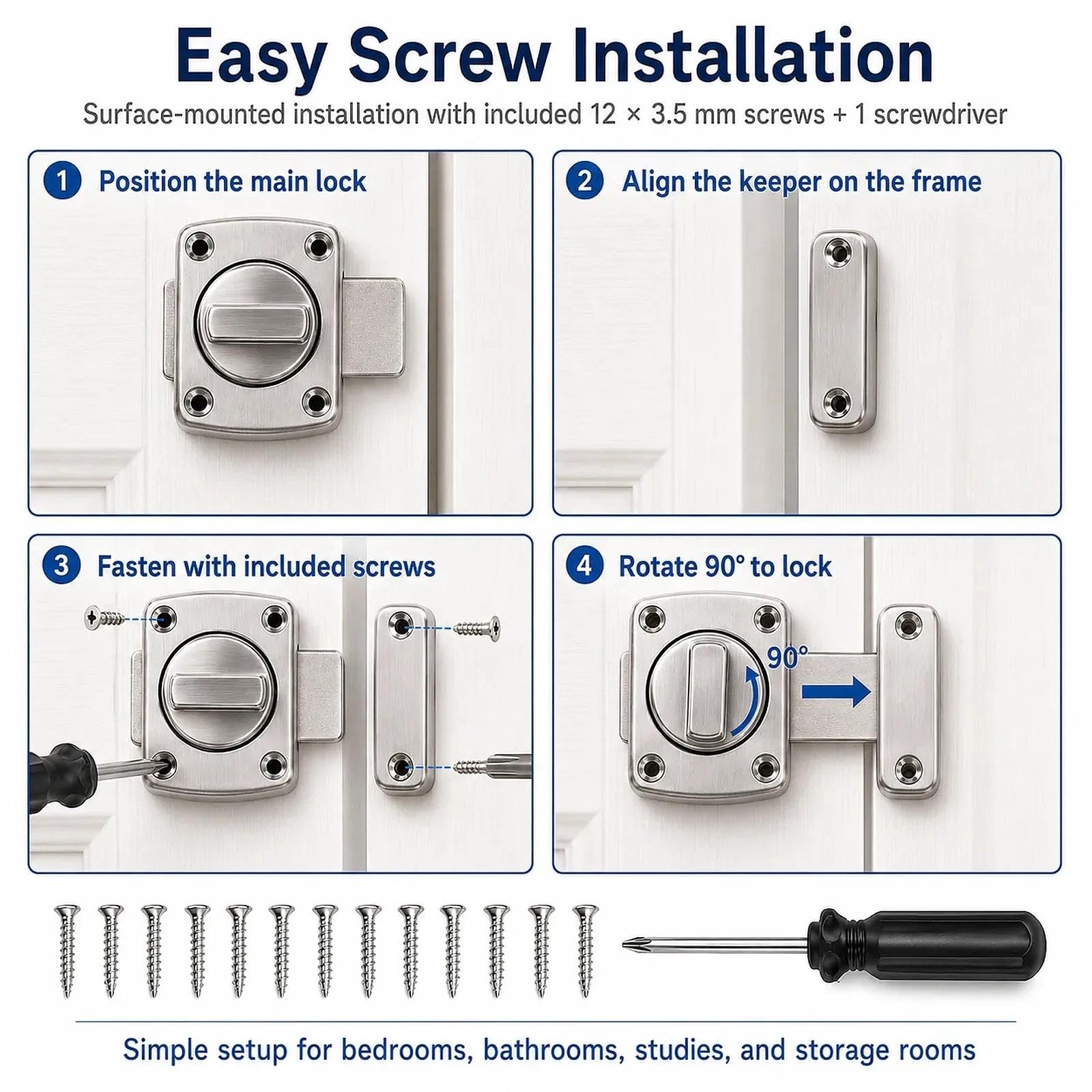 Easy Screw Installation

Surface-mounted installation with included 12 × 3.5 mm screws + 1 screwdriver

1 Position the main lock

2 Align the keeper on the frame

3 Fasten with included screws

4 Rotate 90° to lock

90°

Simple setup for bedrooms, bathrooms, studies, and storage rooms