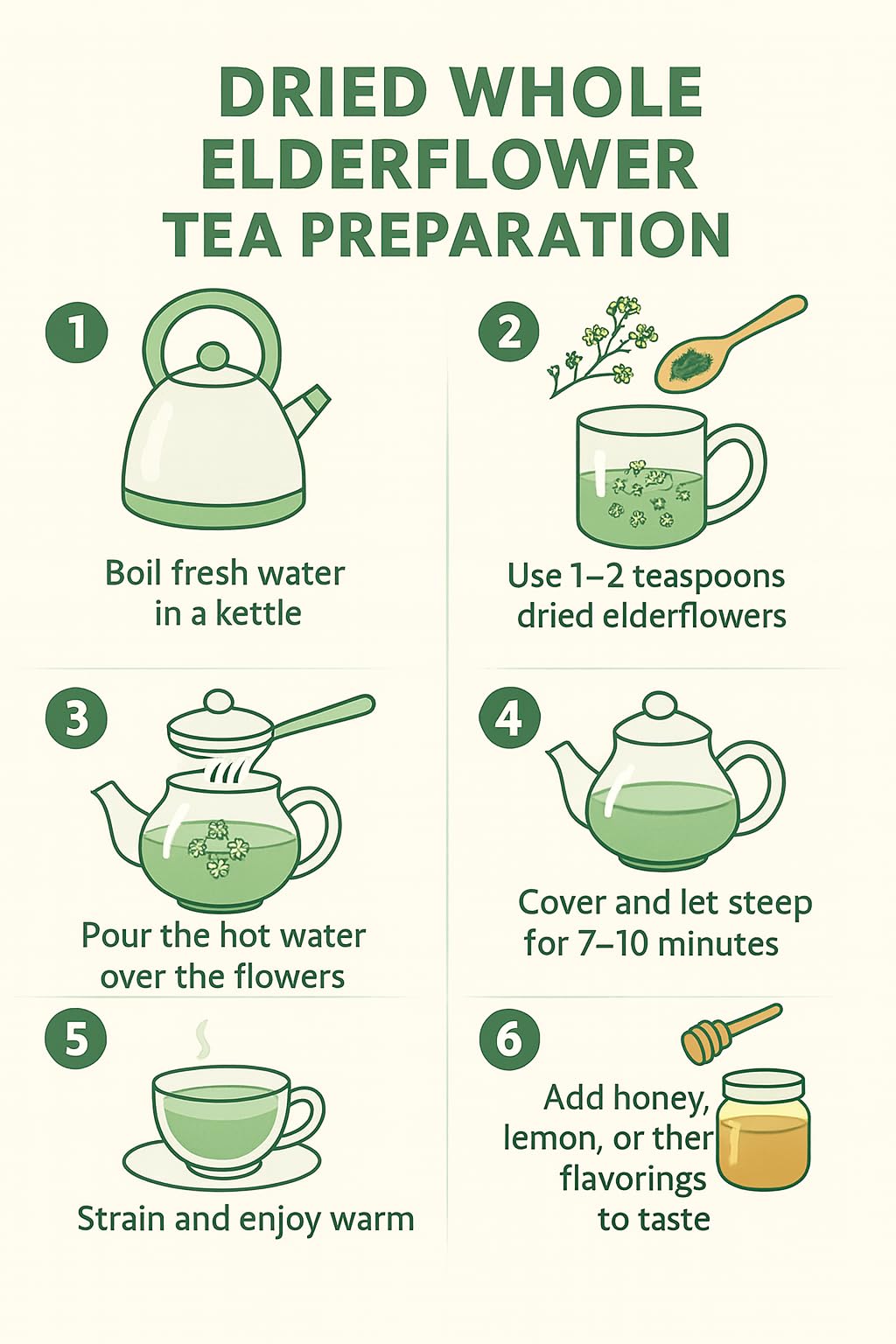 DRIED WHOLE ELDERFLOWER TEA PREPARATION

1

Boil fresh water in a kettle

2

Use 1–2 teaspoons dried elderflowers

3

Pour the hot water over the flowers

4

Cover and let steep for 7–10 minutes

5

Strain and enjoy warm

6

Add honey, lemon, or ther flavorings to taste