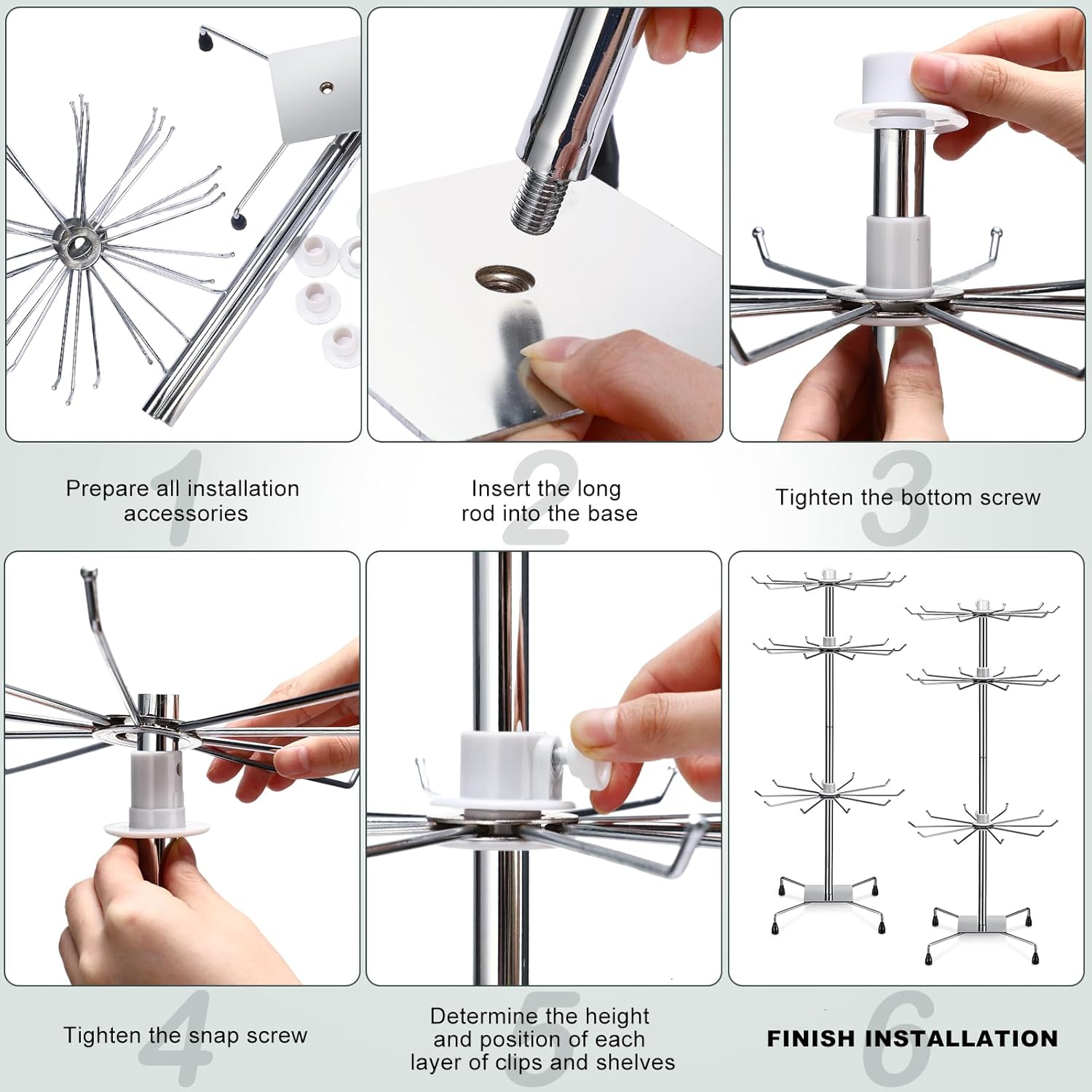 1
Prepare all installation accessories

2
Insert the long rod into the base

3
Tighten the bottom screw

4
Tighten the snap screw

5
Determine the height and position of each layer of clips and shelves

6
FINISH INSTALLATION